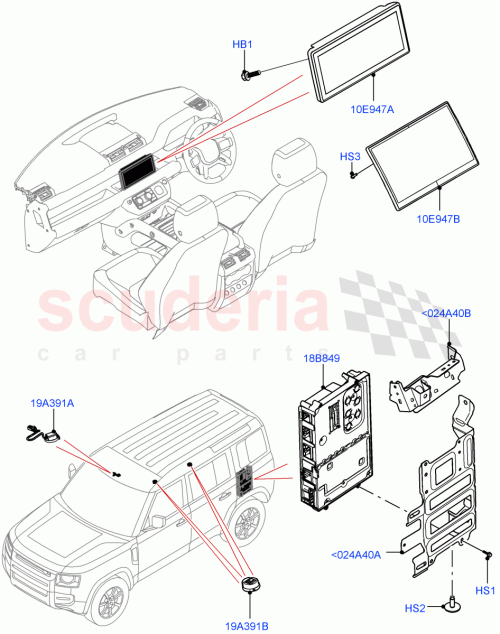 HB1
10E947A
HS3
10E947B
scuderia
car parts
<024A40B
18B849
19A391A
<024A40A
HS1
HS2
19A391B