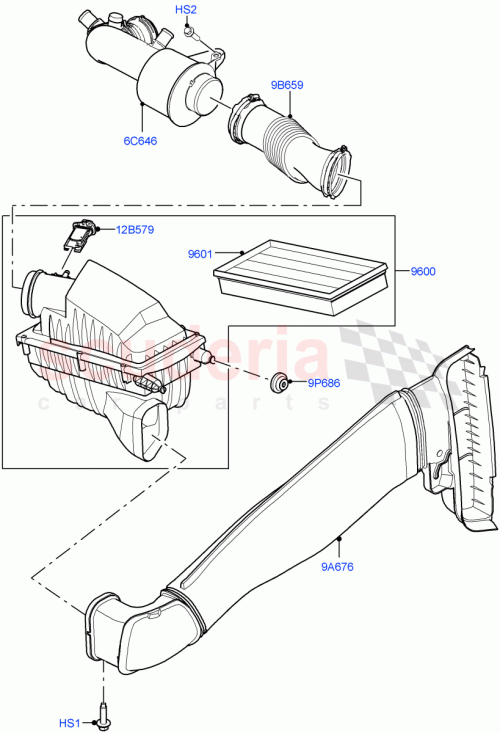 HS2
9B659
6C646
12B579
9601
9600
scuderia
car parts
9P686
9A676
HS1