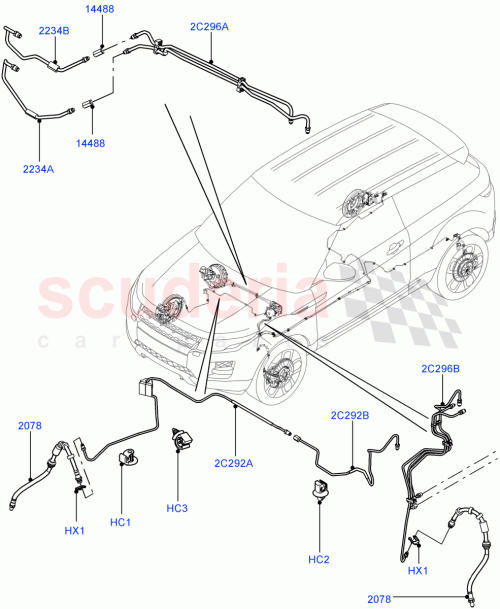 14488
2234B
2C296A
14488
2234A
scuderia
car parts
2C296B
2078
2C292B
2C292A
HC3
HC1
HX1
HC2
HX1
2078