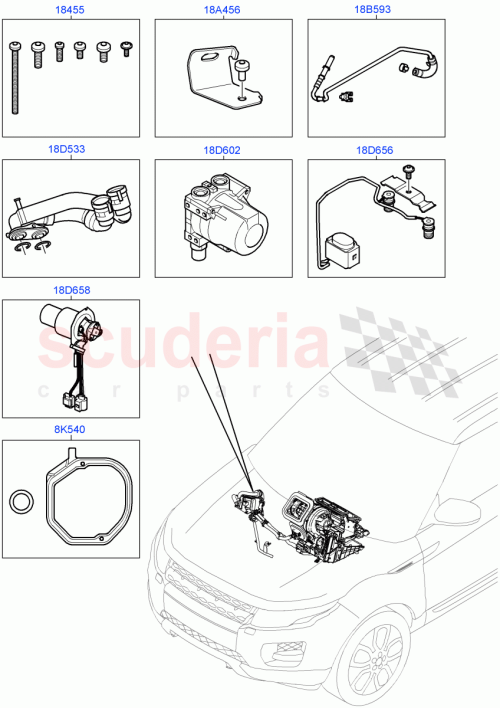 18455

18A456

18B593

18D533

18D602

18D656

18D658

8K540

scuderia
car parts