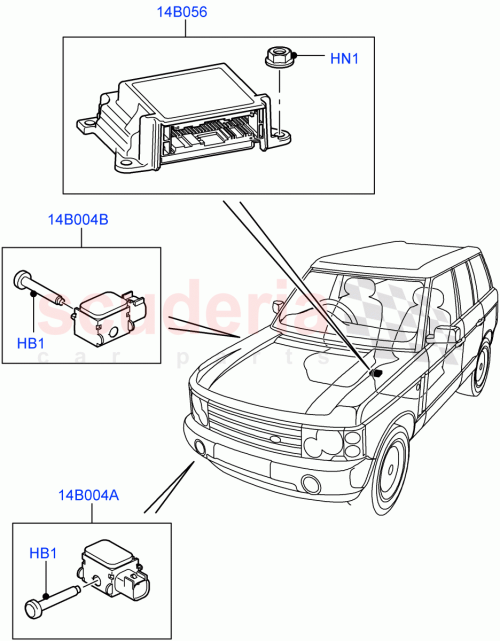 14B056

HN1

14B004B

HB1

scuderia
car parts

14B004A

HB1