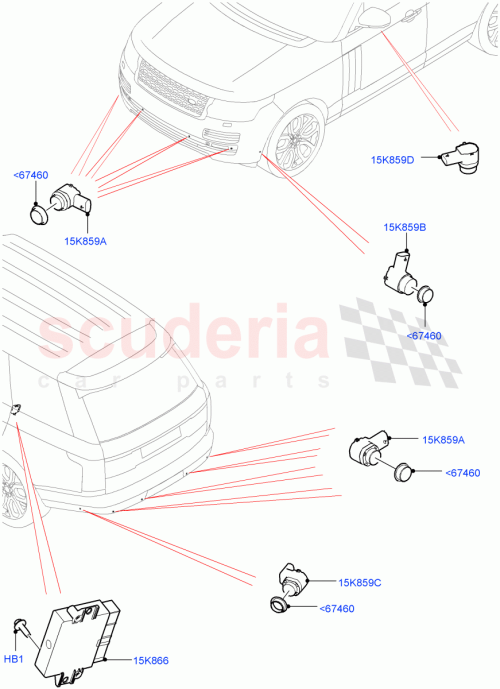 15K859D

<67460

15K859A

15K859B

<67460

scuderia
car parts

15K859A

<67460

15K859C

<67460

HB1

15K866