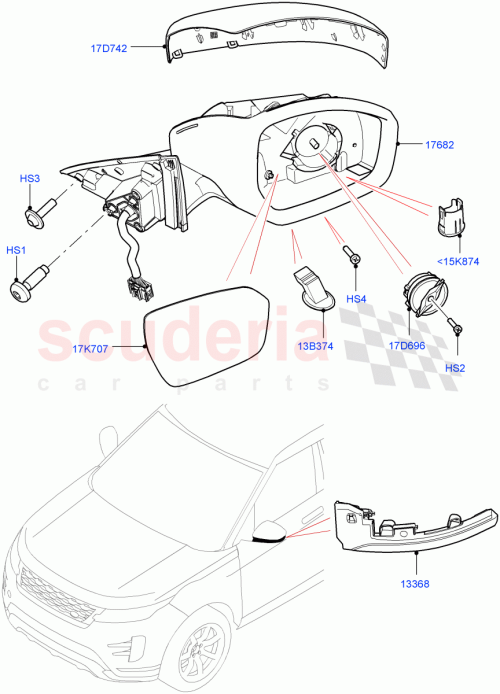 17D742
17682
HS3
HS1
<15K874
HS4
17K707
13B374
17D696
HS2
scuderia
car parts
13368