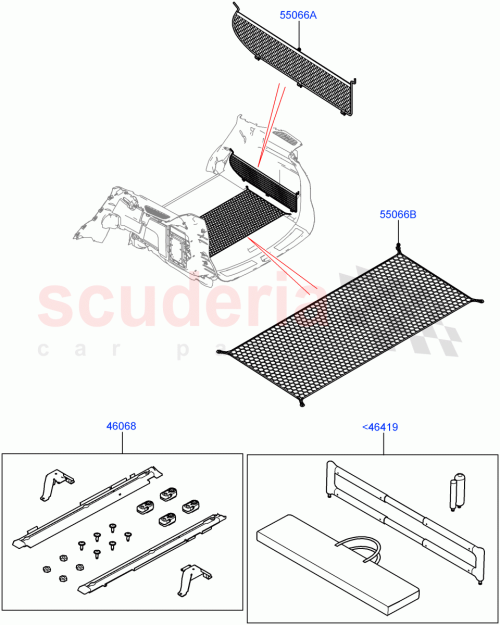 55066A

55066B

scuderia
car parts

46068

<46419