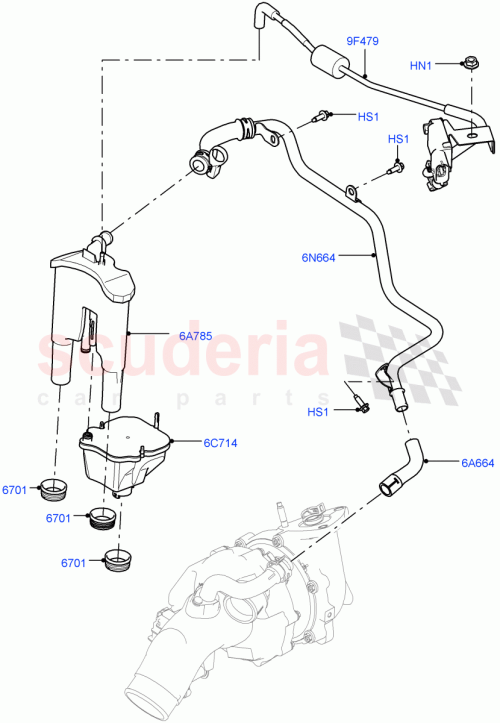 9F479
HN1
HS1
HS1
6N664
6A785
scuderia
car parts
HS1
6C714
6A664
6701
6701
6701