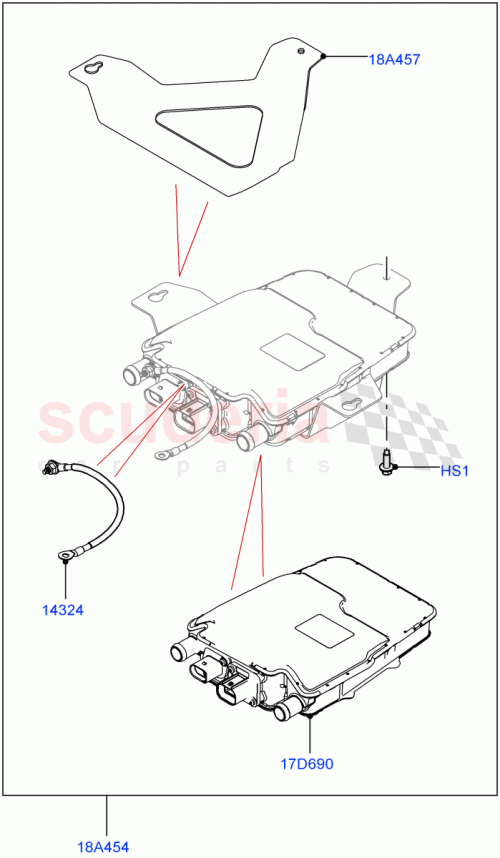 18A457

scuderia
car parts

HS1

14324

17D690

18A454