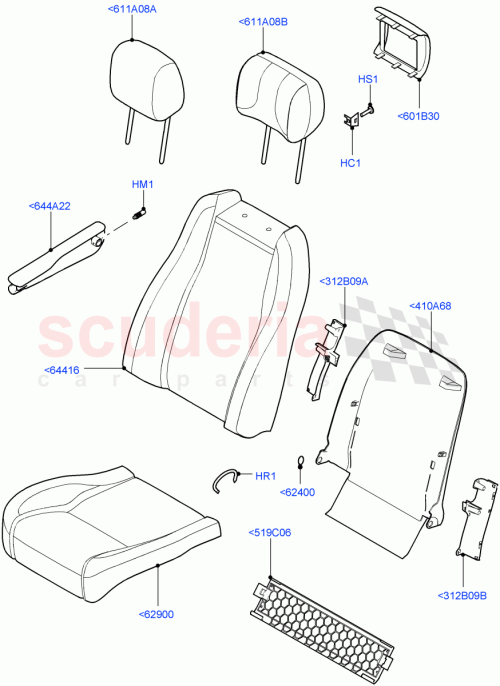 <611A08A
<611A08B
HS1
<601B30
HC1
HM1
<644A22
<312B09A
<410A68
scuderia
car parts
<64416
HR1
<62400
<519C06
<62900
<312B09B