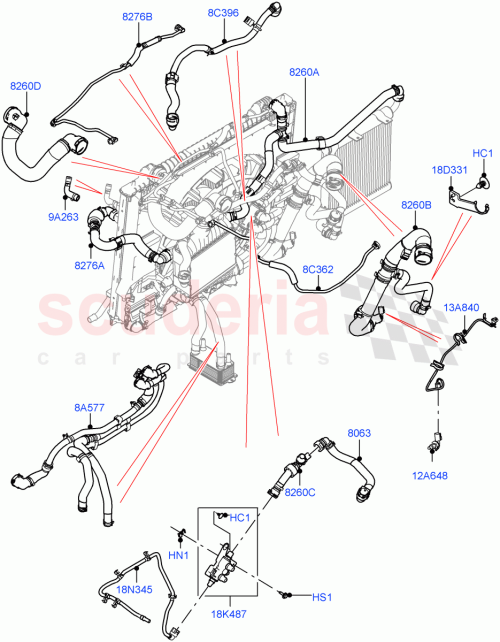 8276B
8C396
8260D
8260A
HC1
18D331
9A263
8260B
8276A
8C362
13A840
scuderia
car parts
8A577
8063
12A648
8260C
HC1
HN1
18N345
HS1
18K487