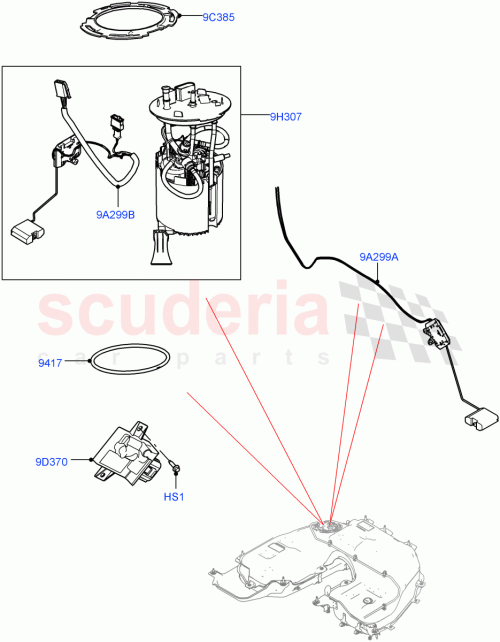 9C385

9H307

9A299B

9A299A

scuderia
car parts

9417

9D370

HS1