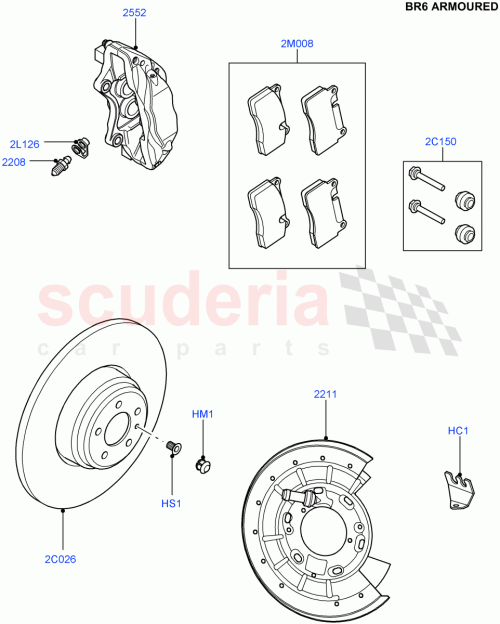 BR6 ARMOURED

2552

2M008

2L126

2208

2C150

scuderia
car parts

HM1

2211

HC1

HS1

2C026