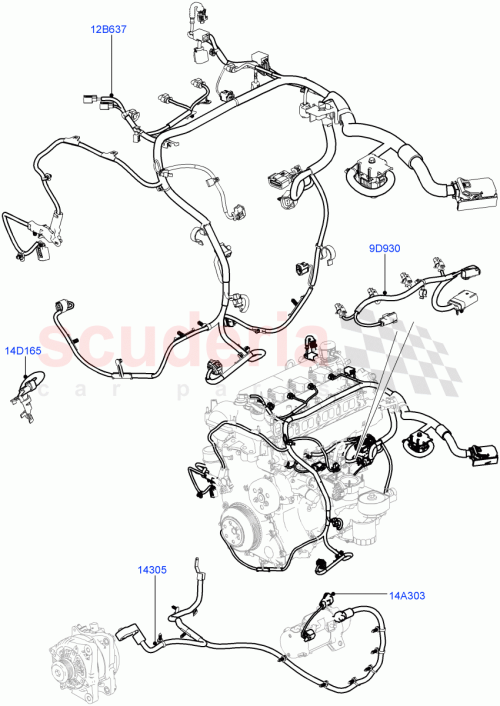 12B637

9D930

14D165

scuderia
car parts

14305

14A303