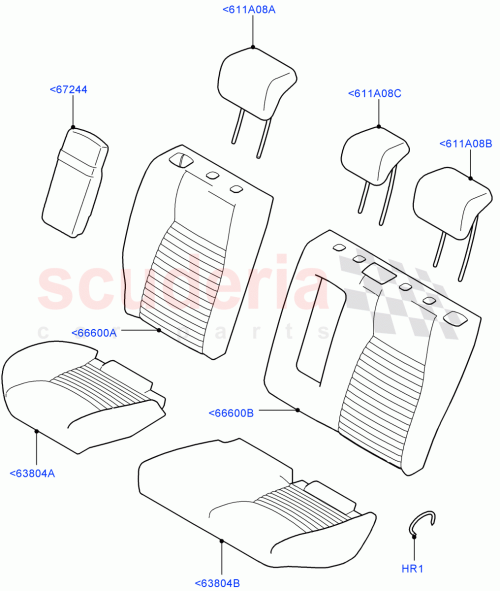 <611A08A

<67244

<611A08C

<611A08B

scuderia
car parts

<66600A

<66600B

<63804A

<63804B

HR1