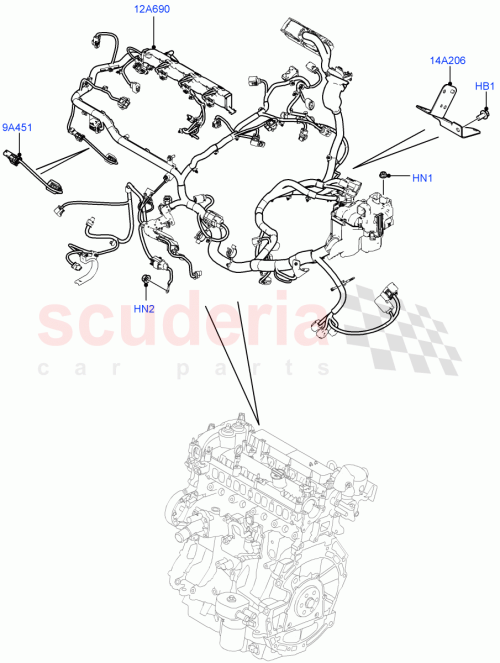 12A690

14A206

HB1

9A451

HN1

HN2

scuderia
car parts