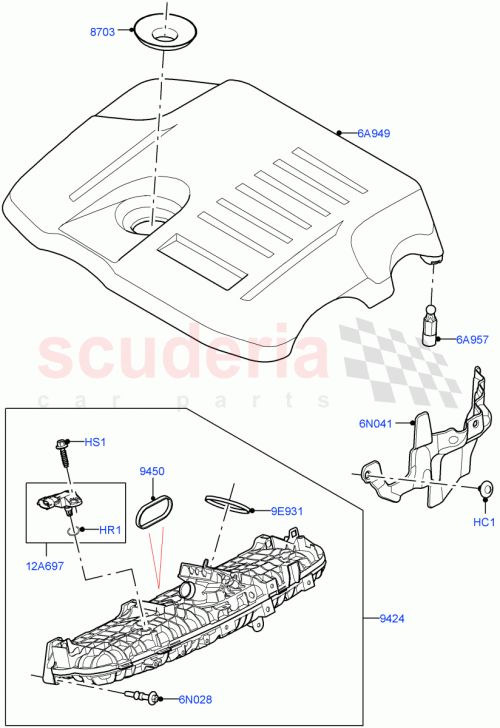 8703
6A949
6A957
scuderia
car parts
6N041
HC1
HS1
9450
9E931
HR1
12A697
9424
6N028