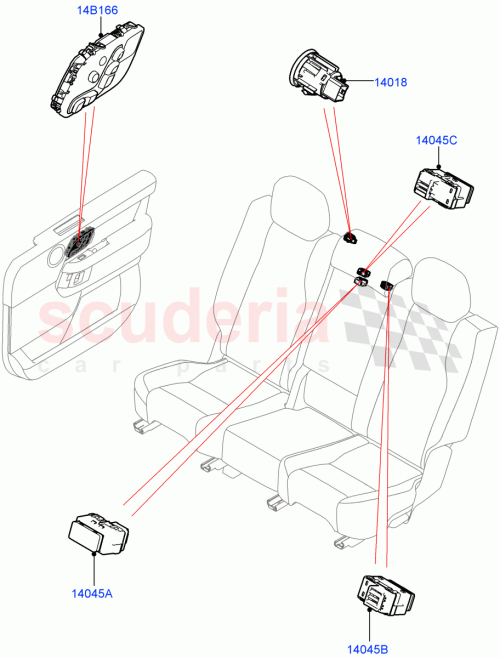 14B166

14018

14045C

scuderia
car parts

14045A

14045B