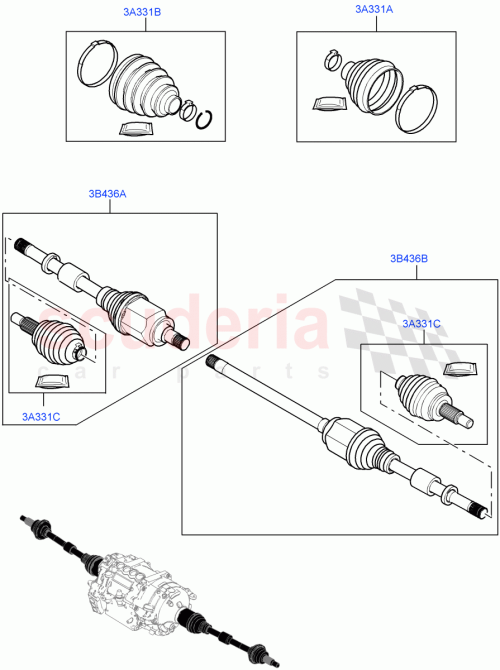 3A331B

3A331A

3B436A

3B436B

3A331C

3A331C

scuderia
car parts