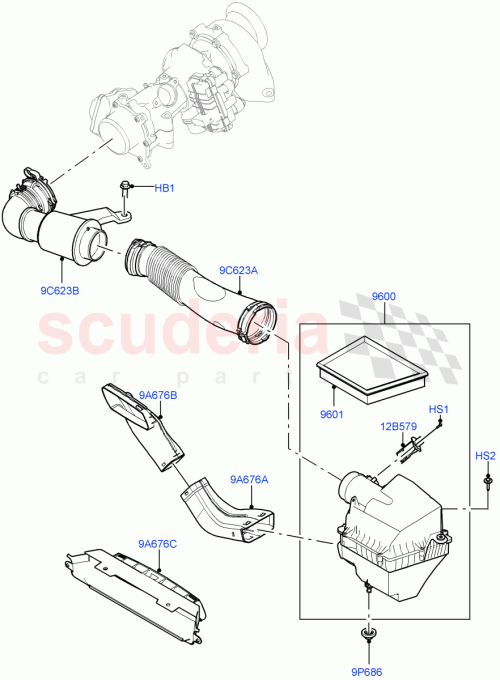 HB1
9C623B
9C623A
9600
scuderia
car parts
9A676B
9601
HS1
12B579
HS2
9A676A
9A676C
9P686