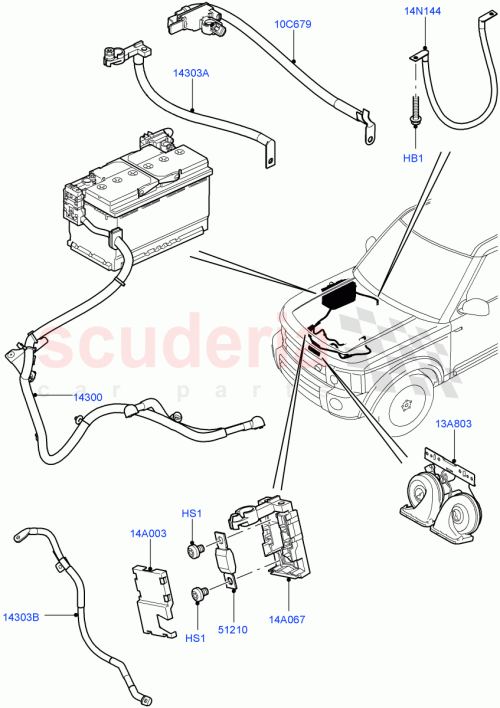 10C679
14N144
14303A
HB1
scuderia
car parts
14300
13A803
HS1
14A003
14303B
HS1
51210
14A067