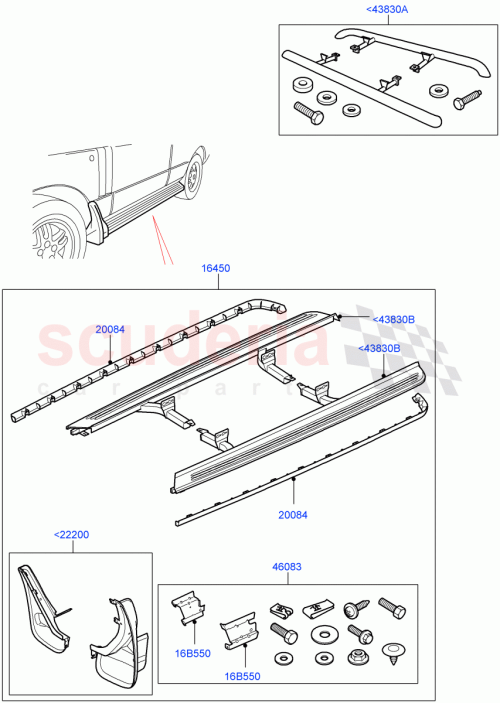 <43830A

16450

20084

<43830B

<43830B

scuderia
car parts

20084

<22200

46083

16B550

16B550