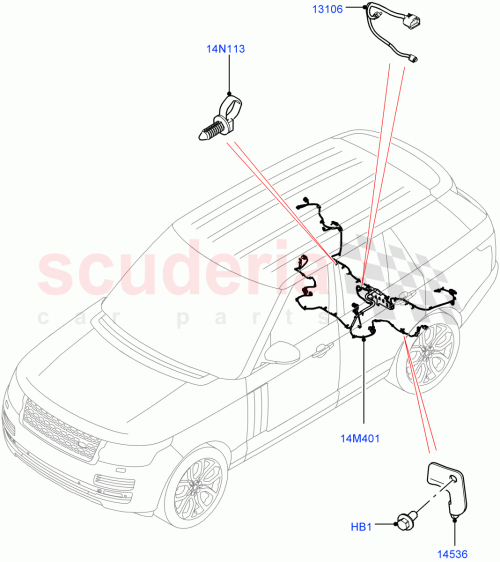 13106
14N113
scuderia
car parts
14M401
HB1
14536