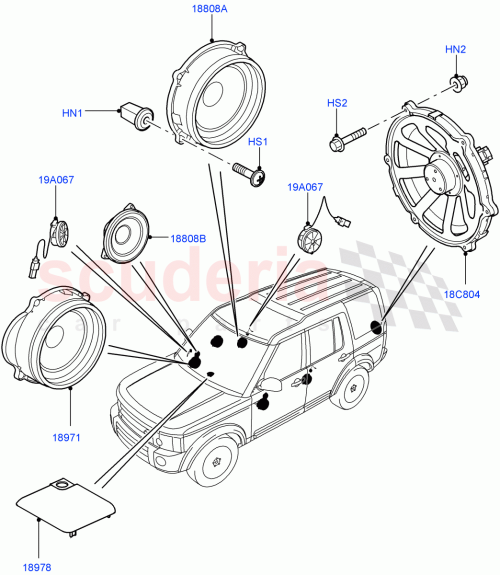 18808A

HN2

HN1

HS2

HS1

19A067

19A067

18808B

scuderia
car parts

18C804

18971

18978