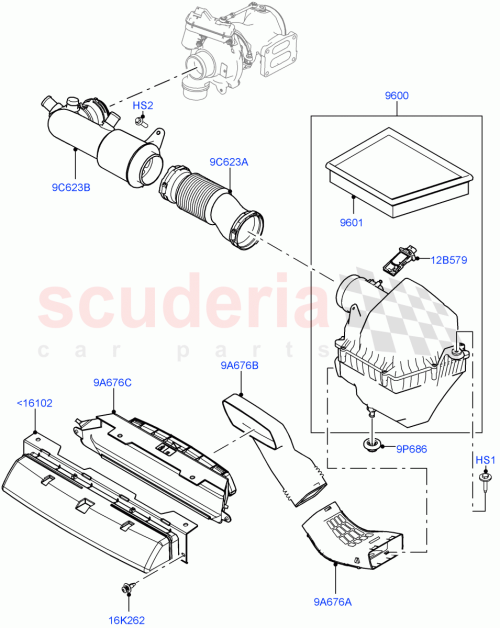 HS2
9600
9C623A
9C623B
9601
12B579
scuderia
car parts
9A676B
9A676C
<16102
9P686
HS1
9A676A
16K262