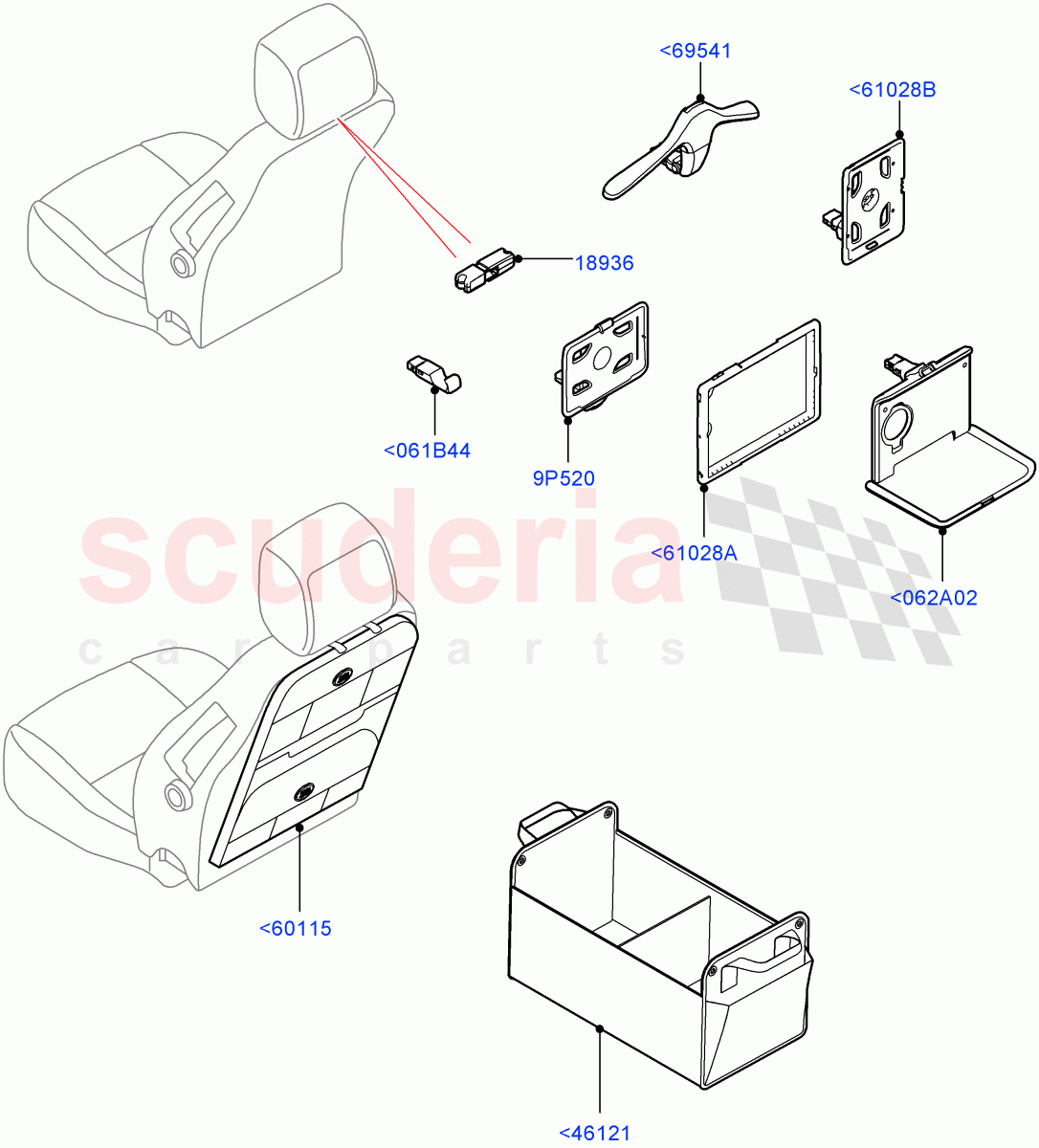 <69541

<61028B

18936

<061B44

9P520

<61028A

<062A02

scuderia
car parts

<60115

<46121