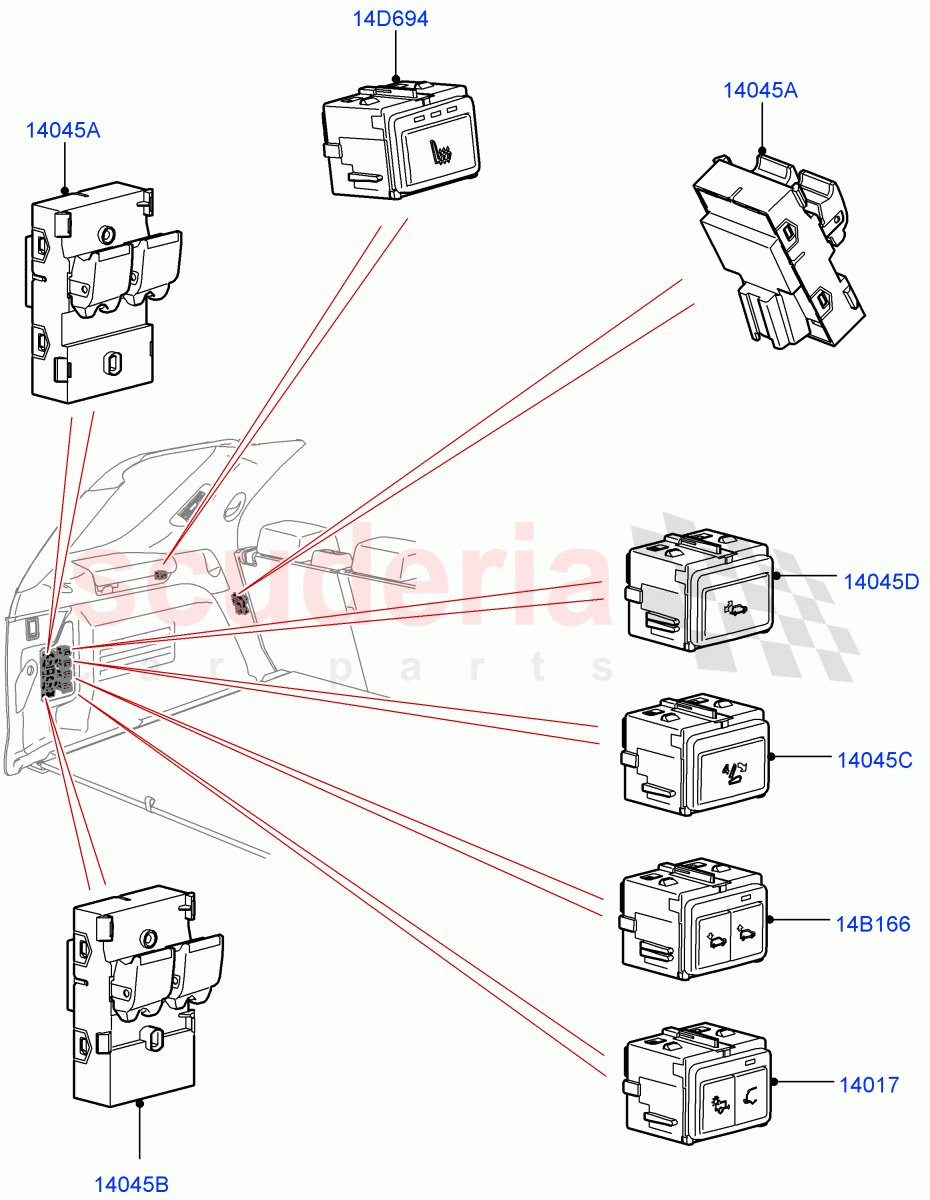 14D694

14045A

14045A

scuderia
car parts

14045D

14045C

14B166

14017

14045B