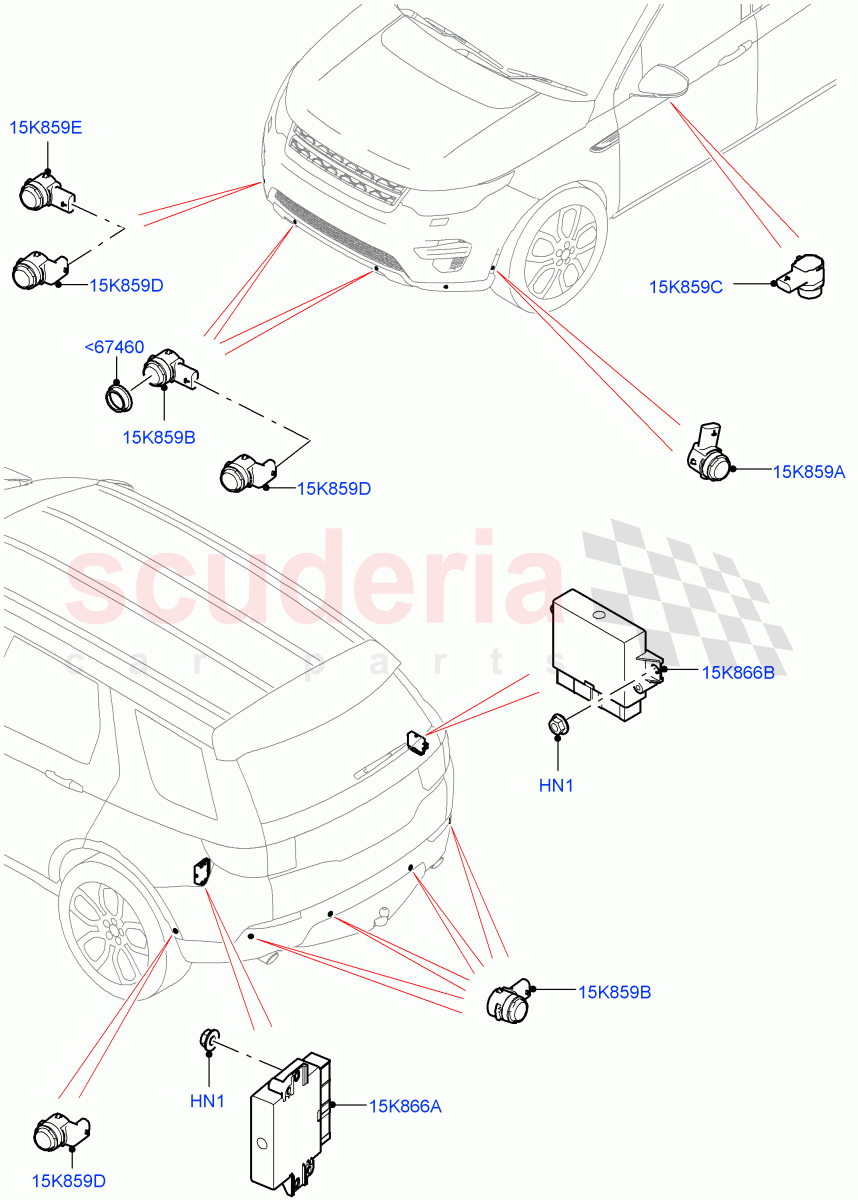 15K859E
15K859D
15K859C
<67460
15K859B
15K859D
15K859A
scuderia
car parts
15K866B
HN1
15K859B
HN1
15K866A
15K859D