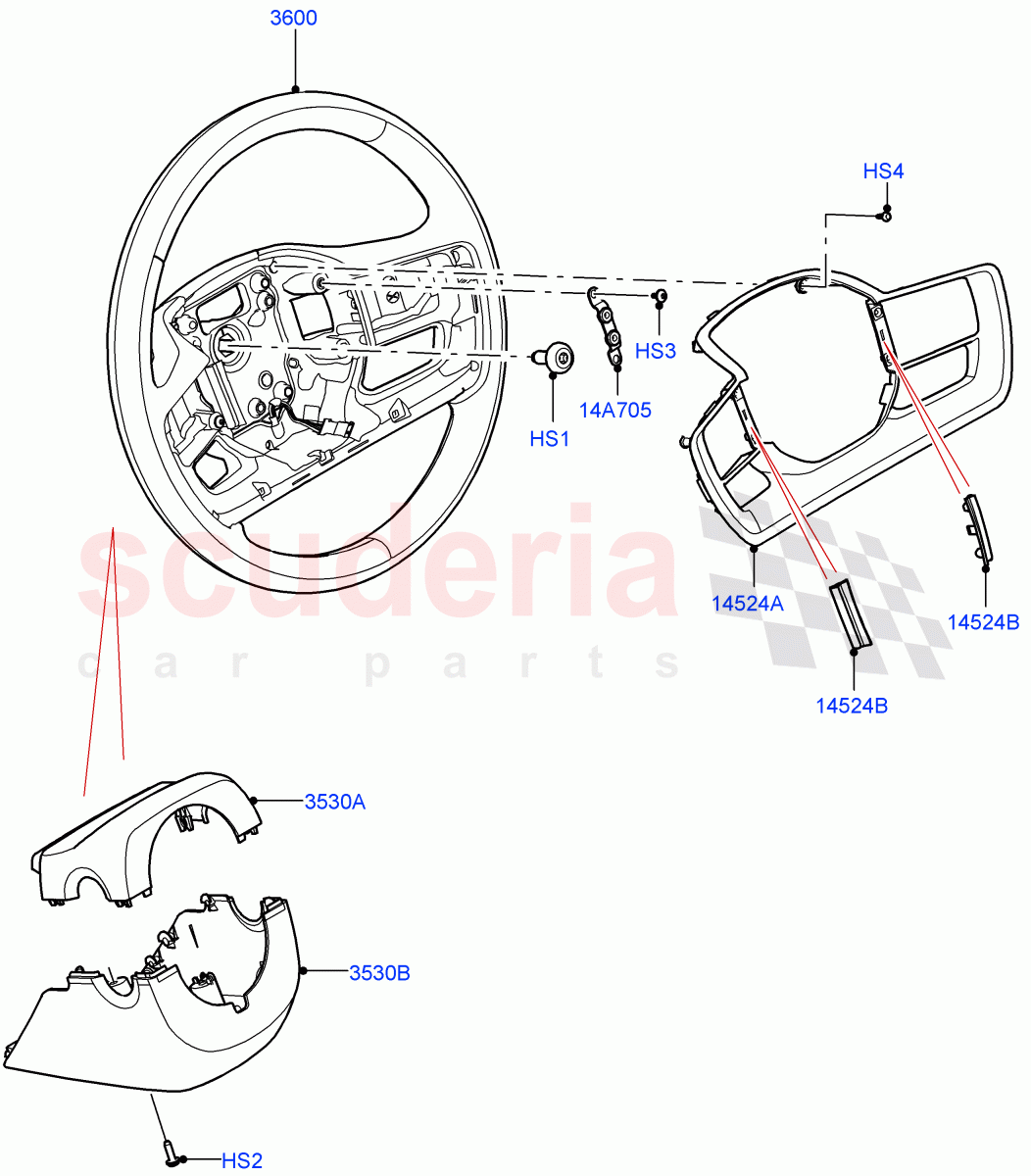 3600

HS4

HS3

14A705

HS1

scuderia
car parts

14524A

14524B

14524B

3530A

3530B

HS2