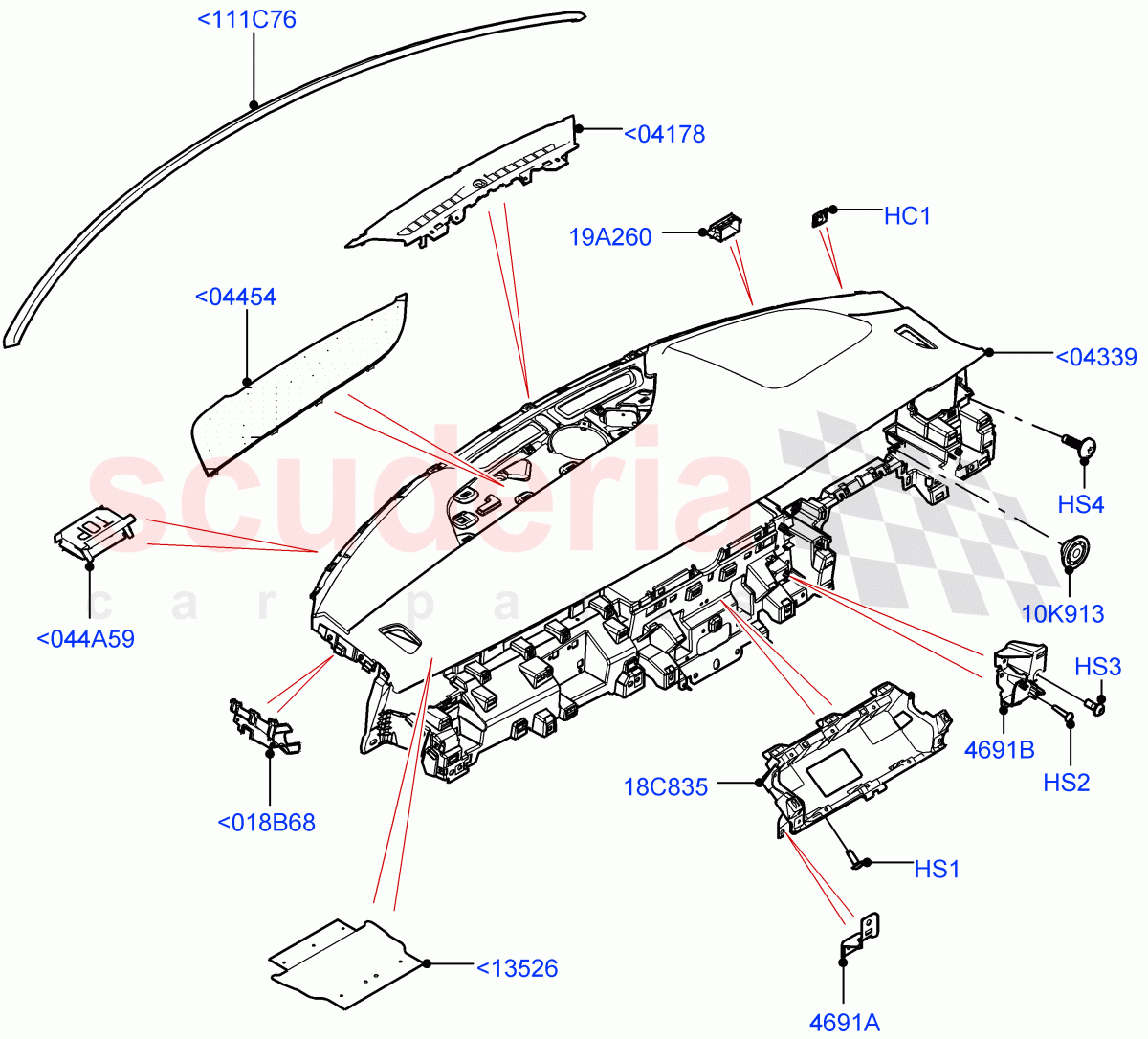 <111C76
<04178
19A260
HC1
<04454
<04339
HS4
scuderia
car parts
10K913
<044A59
HS3
4691B
HS2
18C835
<018B68
HS1
<13526
4691A