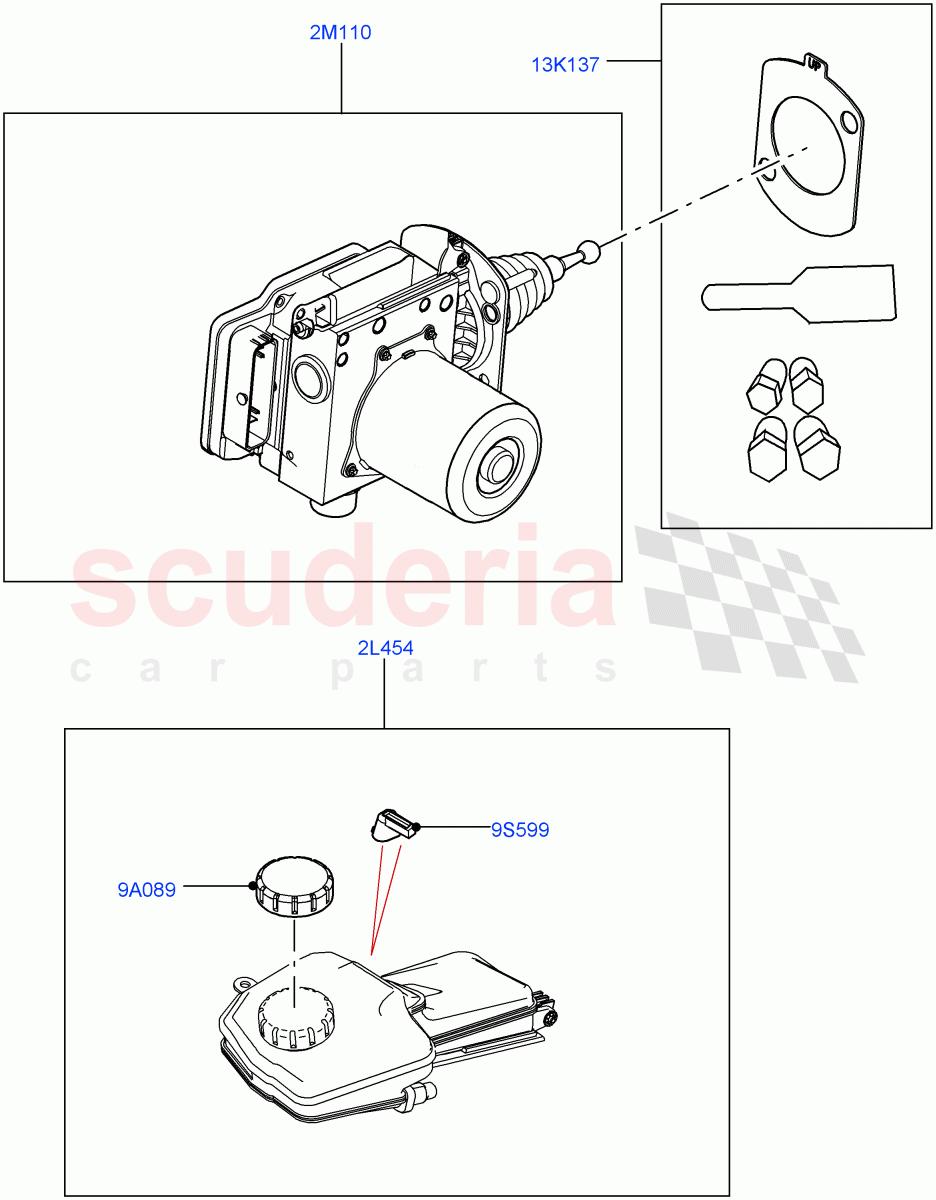 2M110

13K137

scuderia
car parts

2L454

9S599

9A089