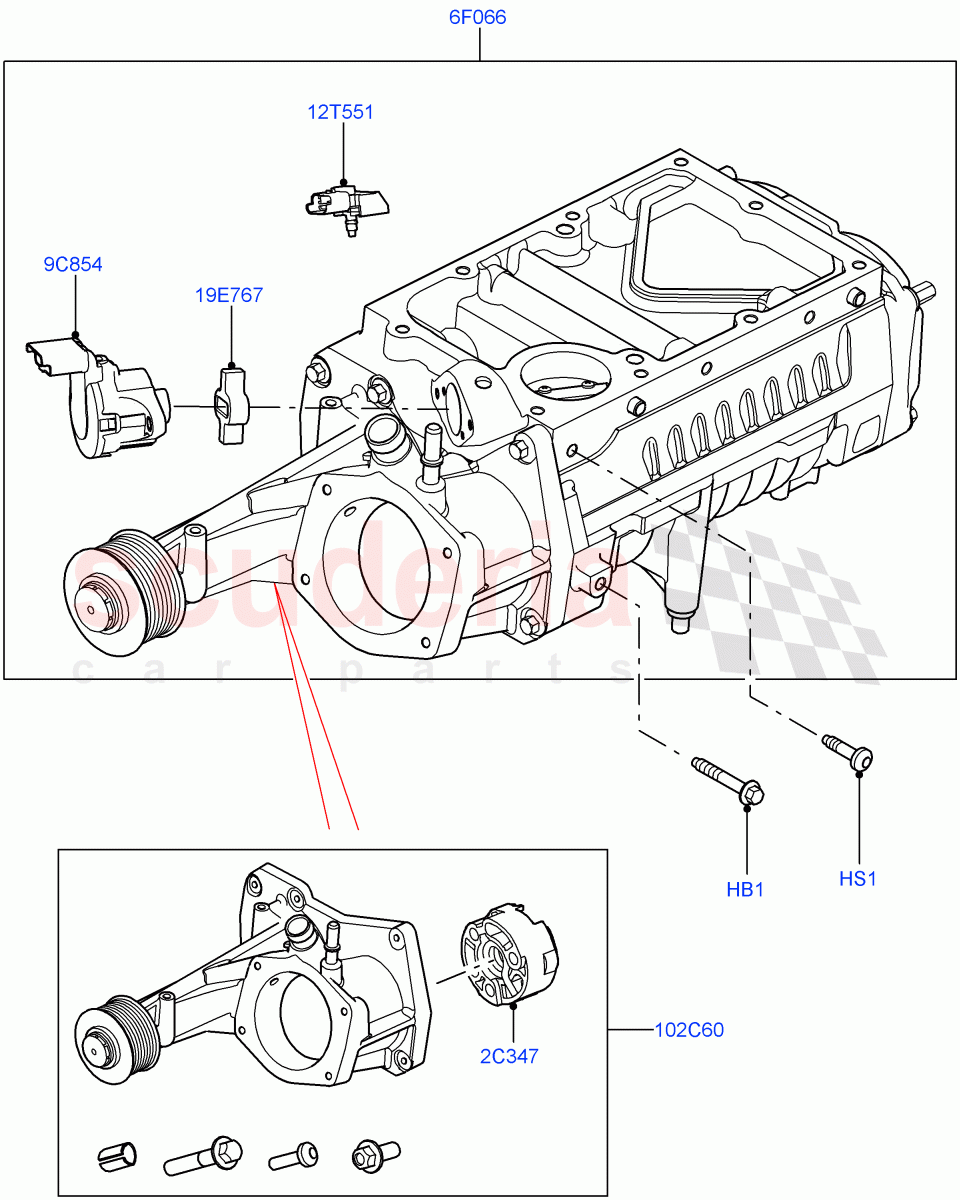 6F066

12T551

9C854

19E767

scuderia
car parts

HB1

HS1

102C60

2C347