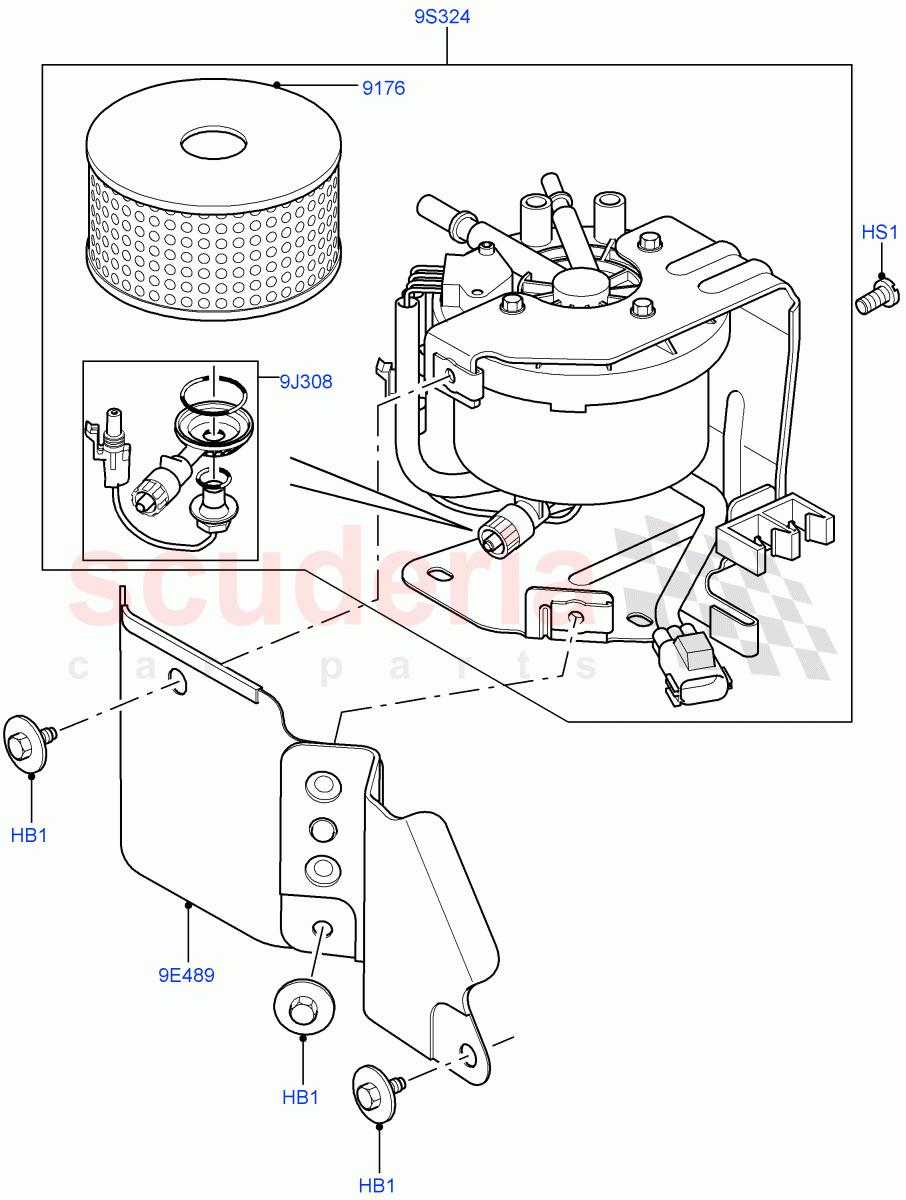 9S324

9176

HS1

9J308

scuderia
car parts

HB1

9E489

HB1

HB1