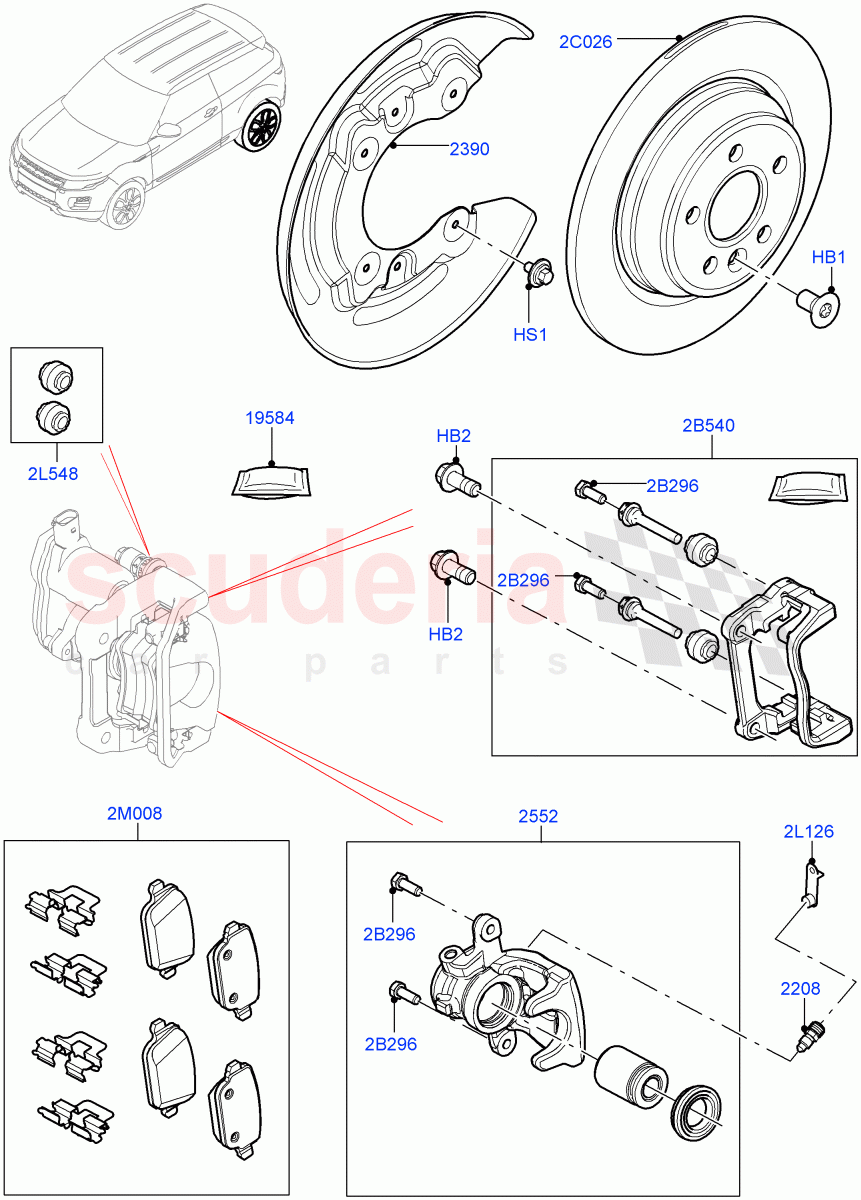 2C026
2390
HB1
HS1
2L548
19584
HB2
2B540
2B296
2B296
HB2
scuderia
car parts
2M008
2552
2L126
2B296
2208
2B296