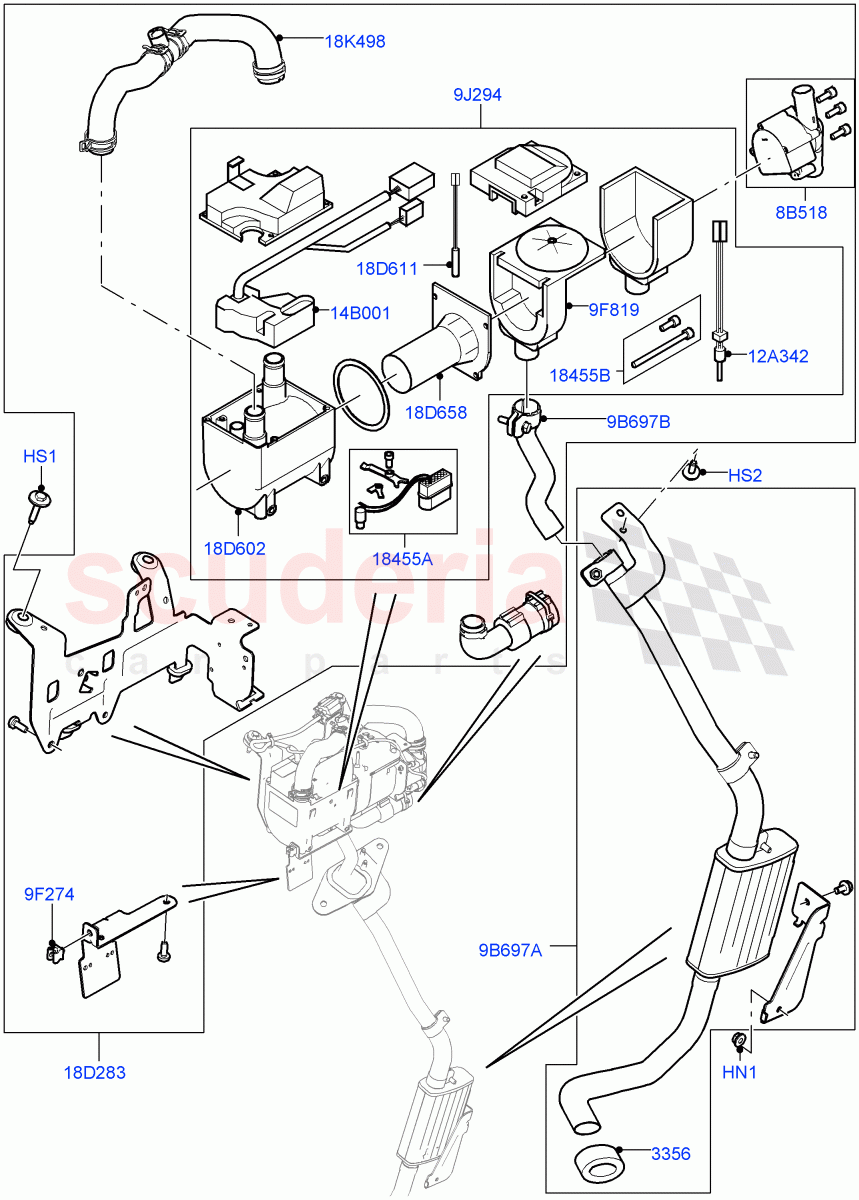 18K498

9J294

8B518

18D611

14B001

9F819

18455B

12A342

18D658

9B697B

HS1

HS2

18D602

18455A

scuderia
car parts

9F274

9B697A

18D283

HN1

3356