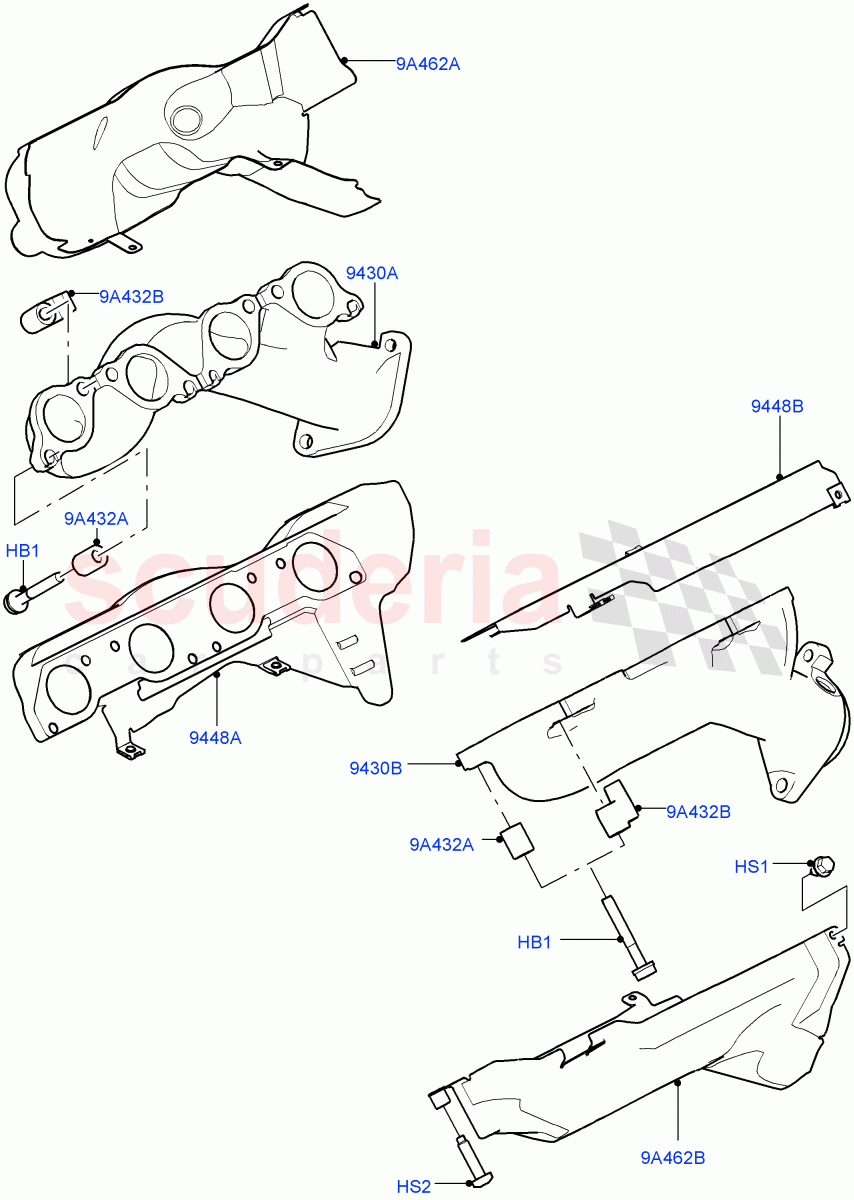 9A462A

9A432B

9430A

9448B

9A432A

HB1

scuderia
car parts

9448A

9430B

9A432B

9A432A

HS1

HB1

9A462B

HS2