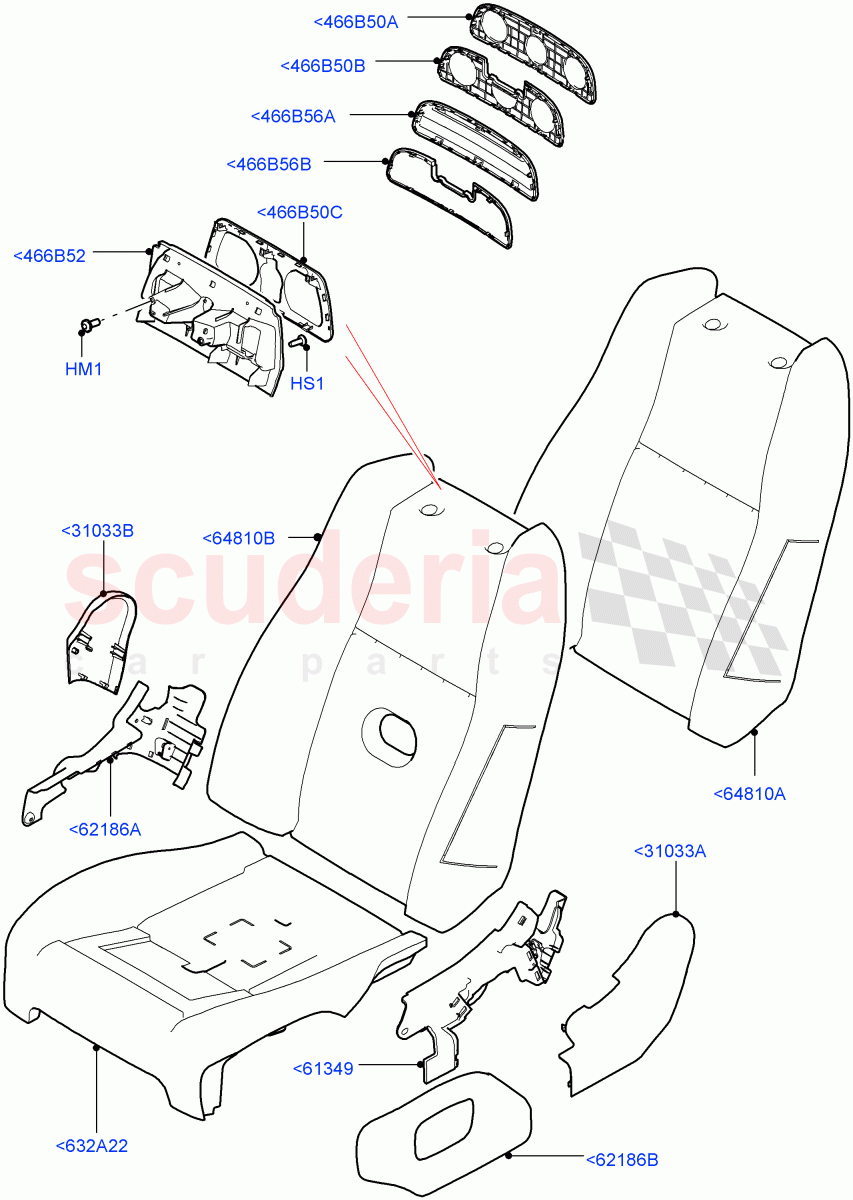 <466B50A
<466B50B
<466B56A
<466B56B
<466B50C
<466B52
HM1
HS1
<31033B
<64810B
scuderia
car parts
<62186A
<64810A
<31033A
<61349
<632A22
<62186B