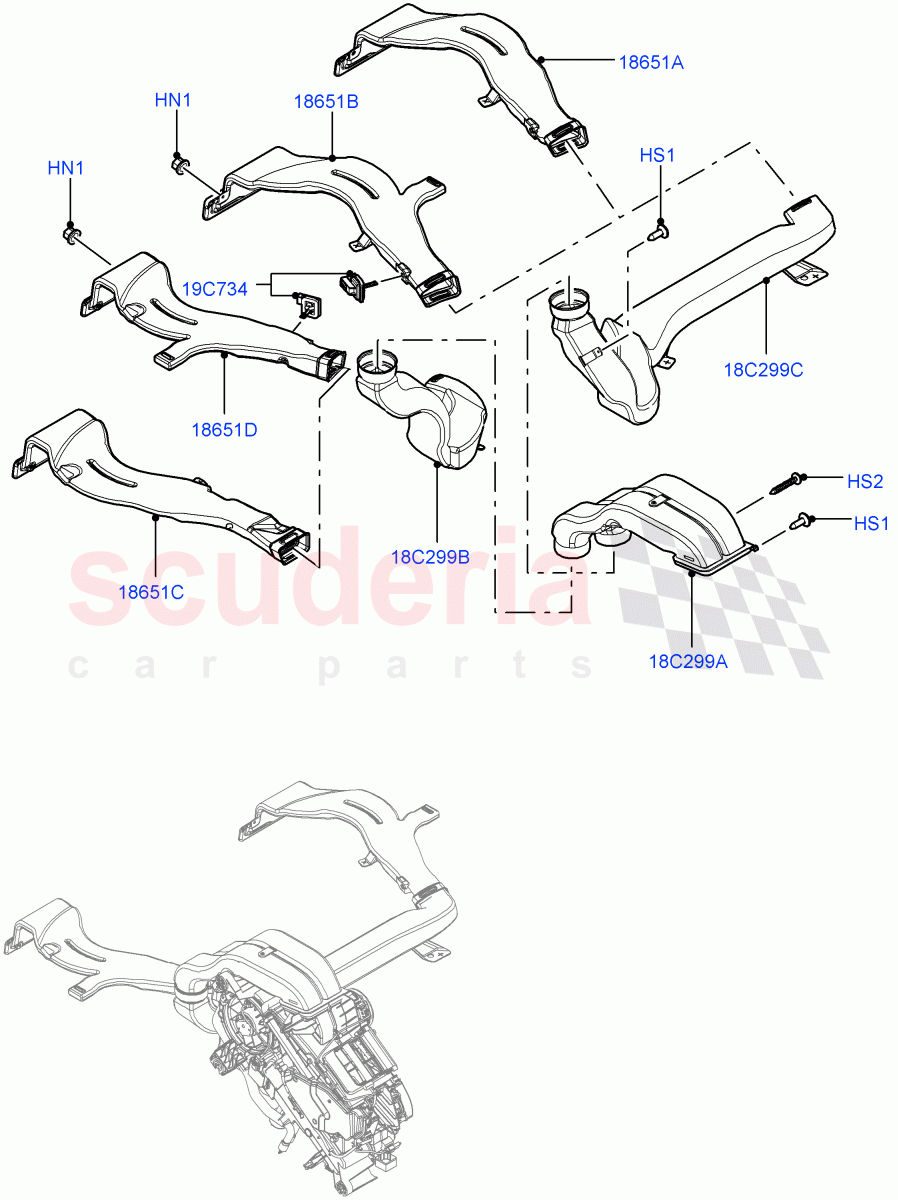 18651A

HN1

18651B

HS1

HN1

19C734

18C299C

18651D

HS2

HS1

18C299B

18651C

18C299A

scuderia
car parts