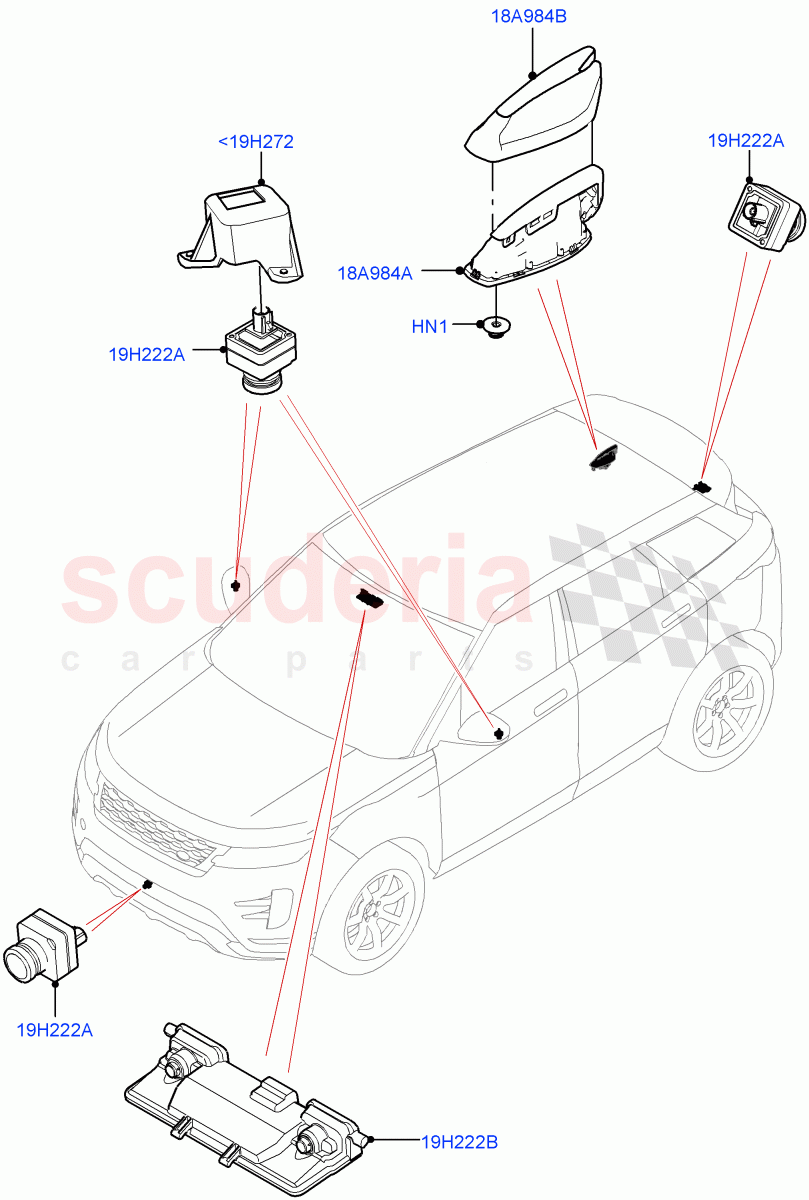 18A984B

<19H272

19H222A

18A984A

HN1

19H222A

scuderia
car parts

19H222A

19H222B