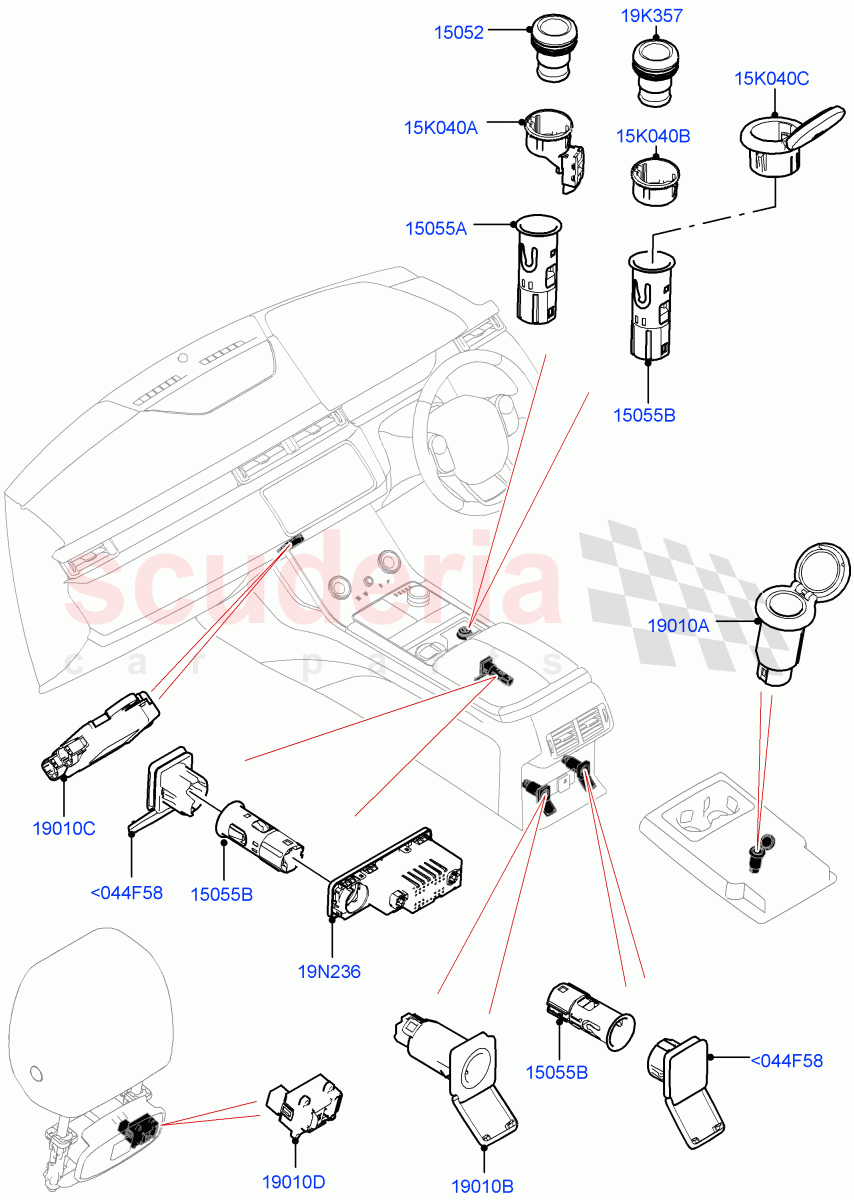 15052
19K357
15K040C
15K040A
15K040B
15055A
15055B
scuderia
car parts
19010A
19010C
<044F58
15055B
19N236
15055B
<044F58
19010D
19010B