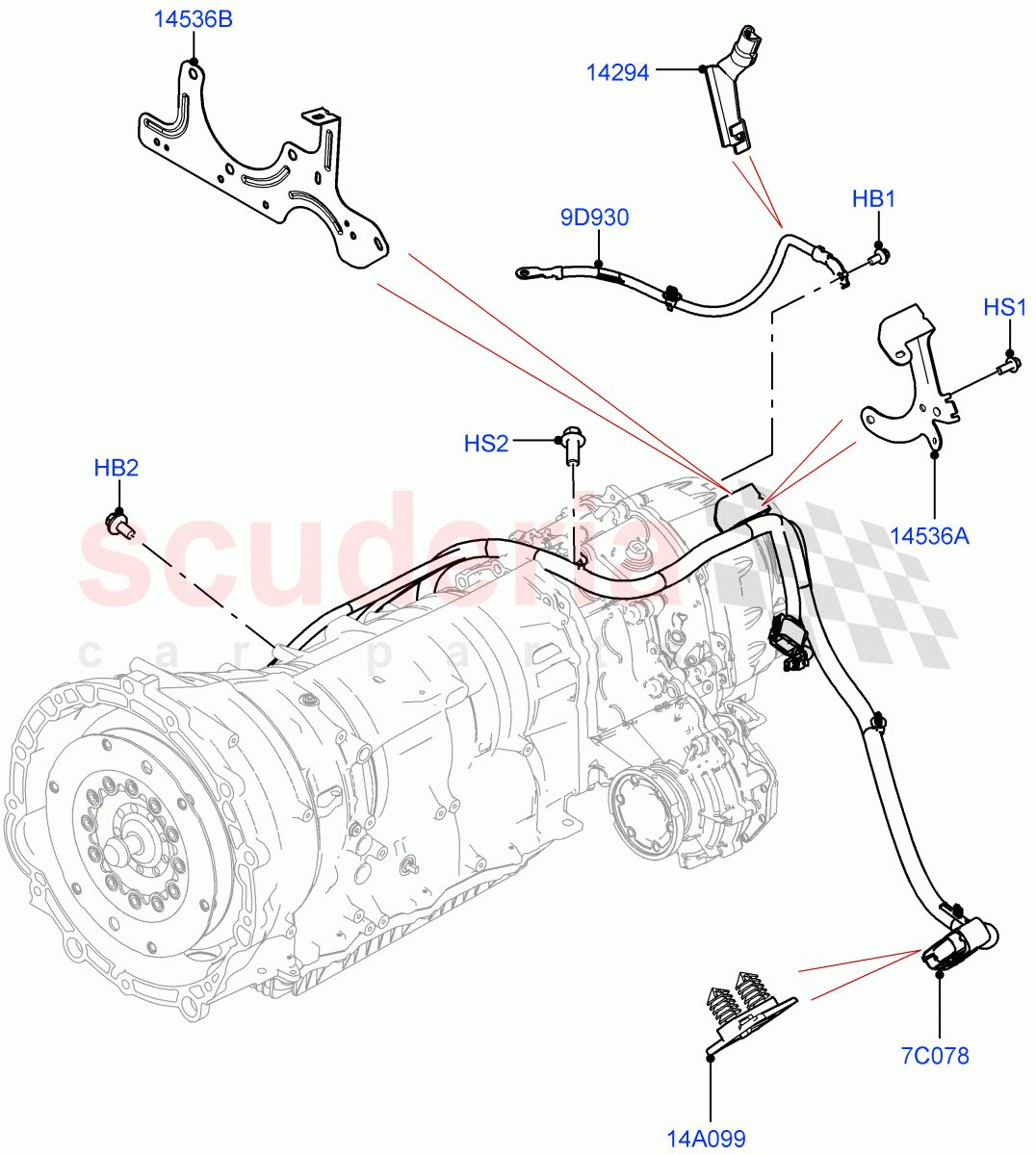 14536B

14294

9D930

HB1

HS1

HS2

HB2

14536A

scuderia
car parts

7C078

14A099