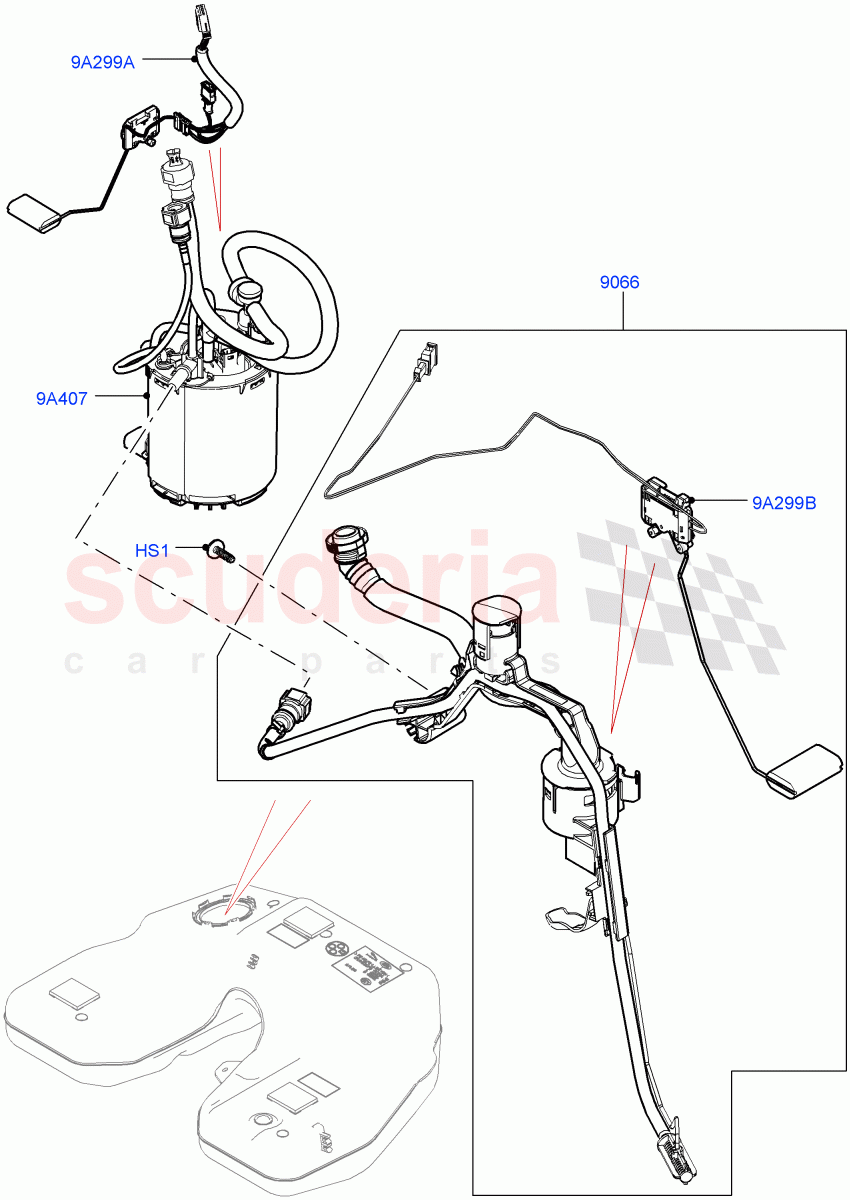 9A299A

9066

9A407

9A299B

HS1

scuderia
car parts