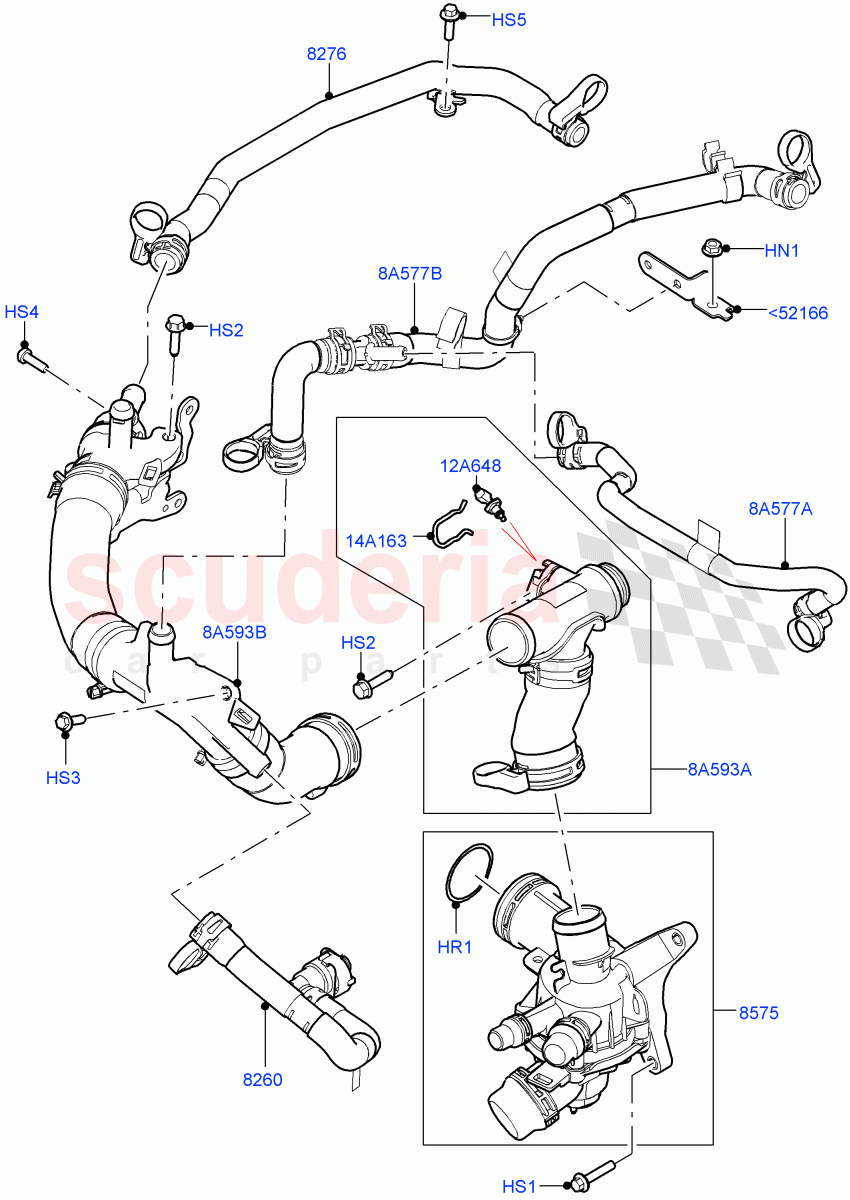 HS5
8276
HN1
8A577B
<52166
HS4
HS2
12A648
14A163
8A577A
scuderia
car parts
8A593B
HS2
HS3
8A593A
HR1
8575
8260
HS1