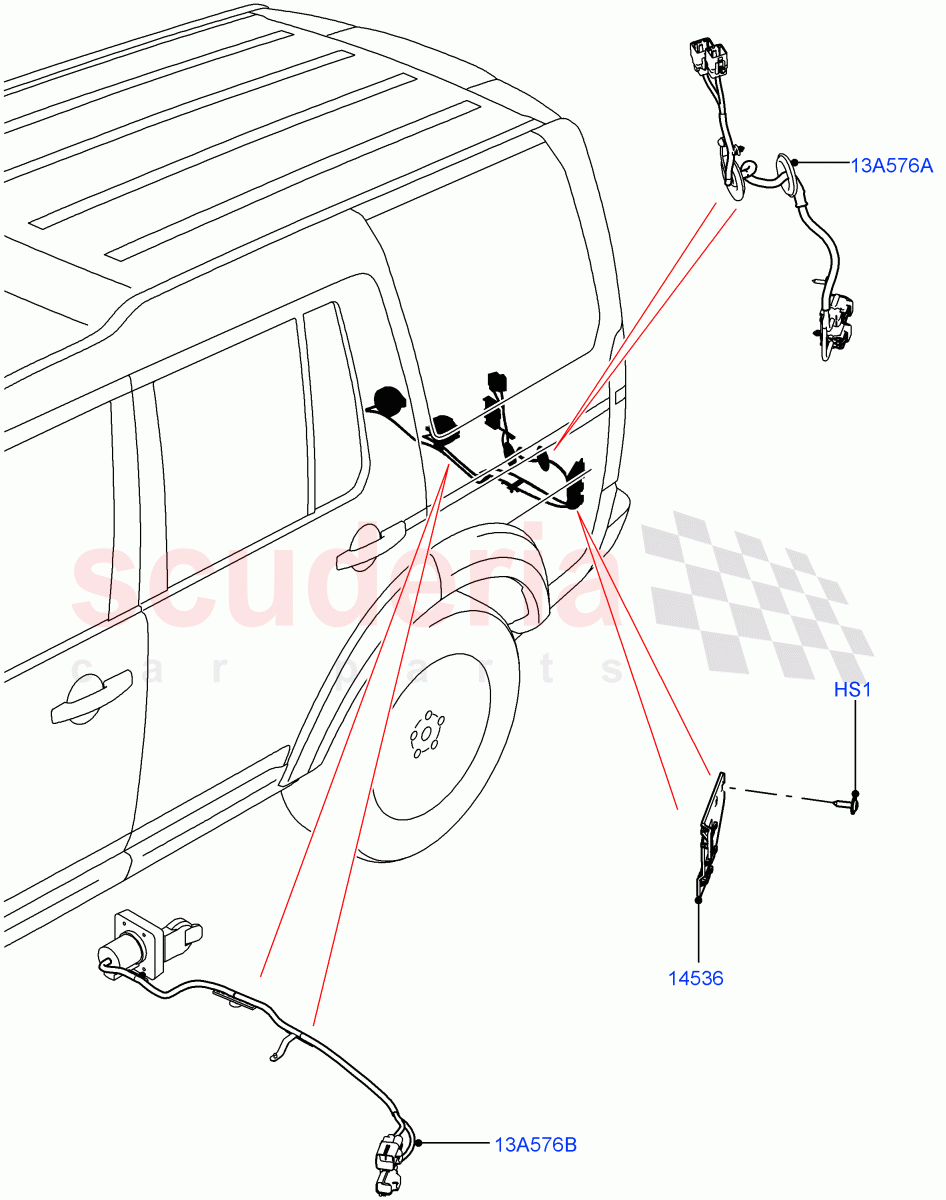 13A576A
scuderia
car parts
HS1
14536
13A576B