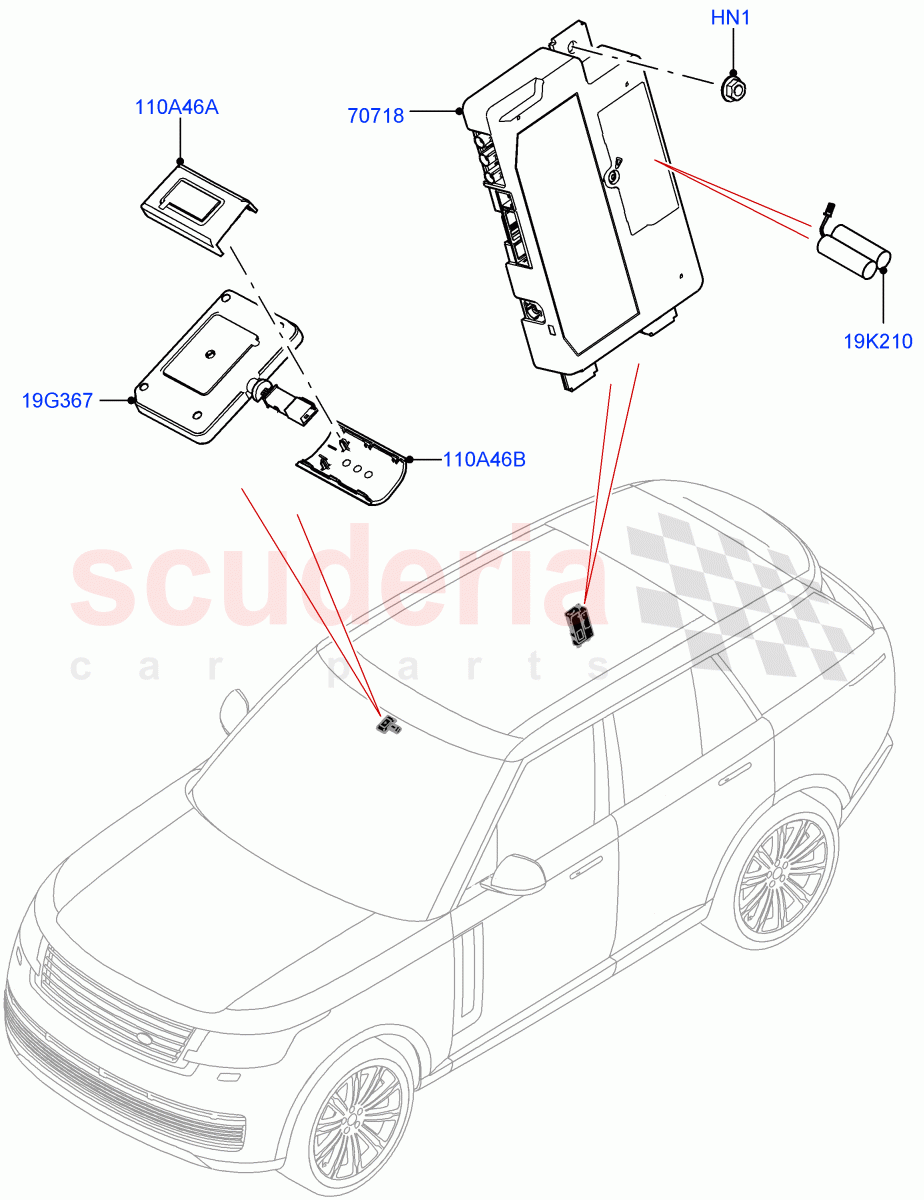 HN1

110A46A

70718

19K210

19G367

110A46B

scuderia
car parts