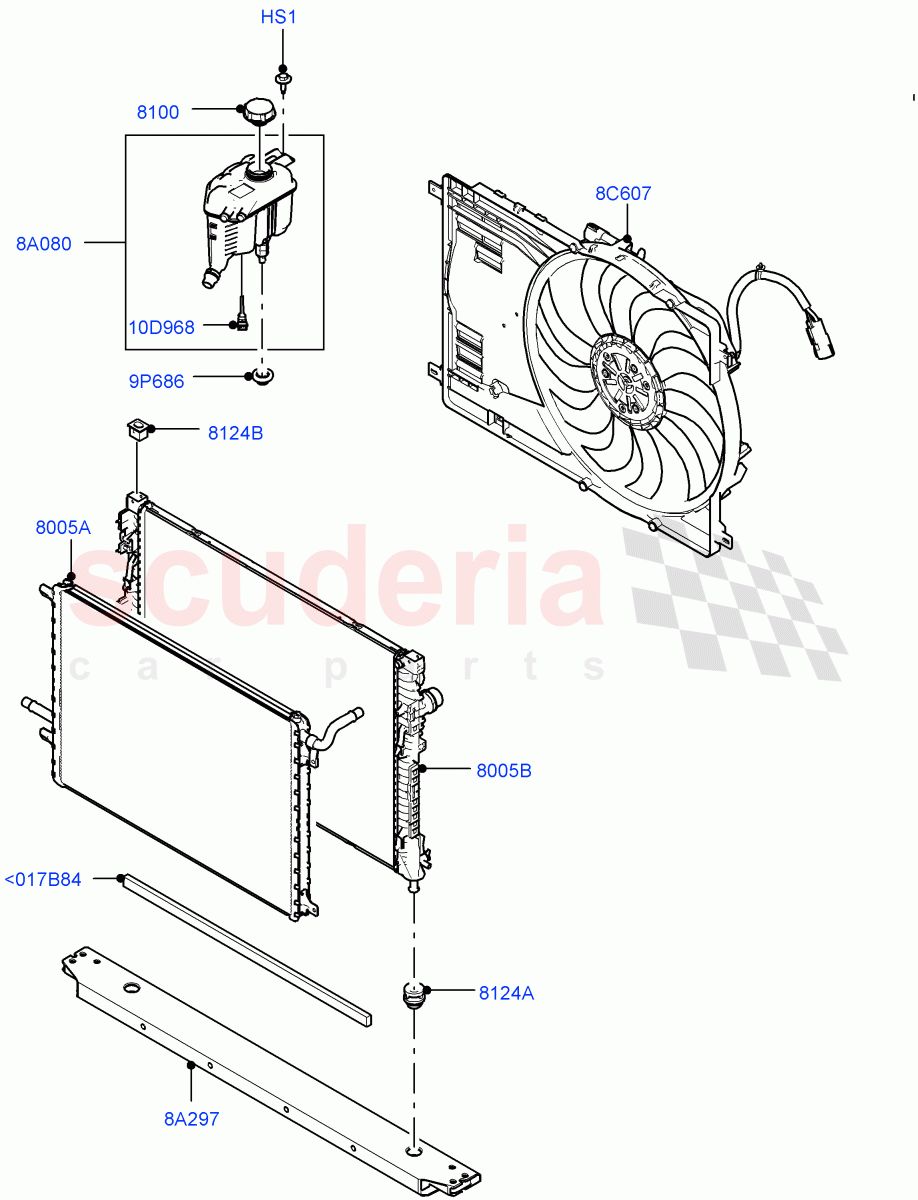 HS1
8100
8A080
10D968
9P686
8C607
8124B
8005A
scuderia
c a r p a r t s
8005B
<017B84
8124A
8A297