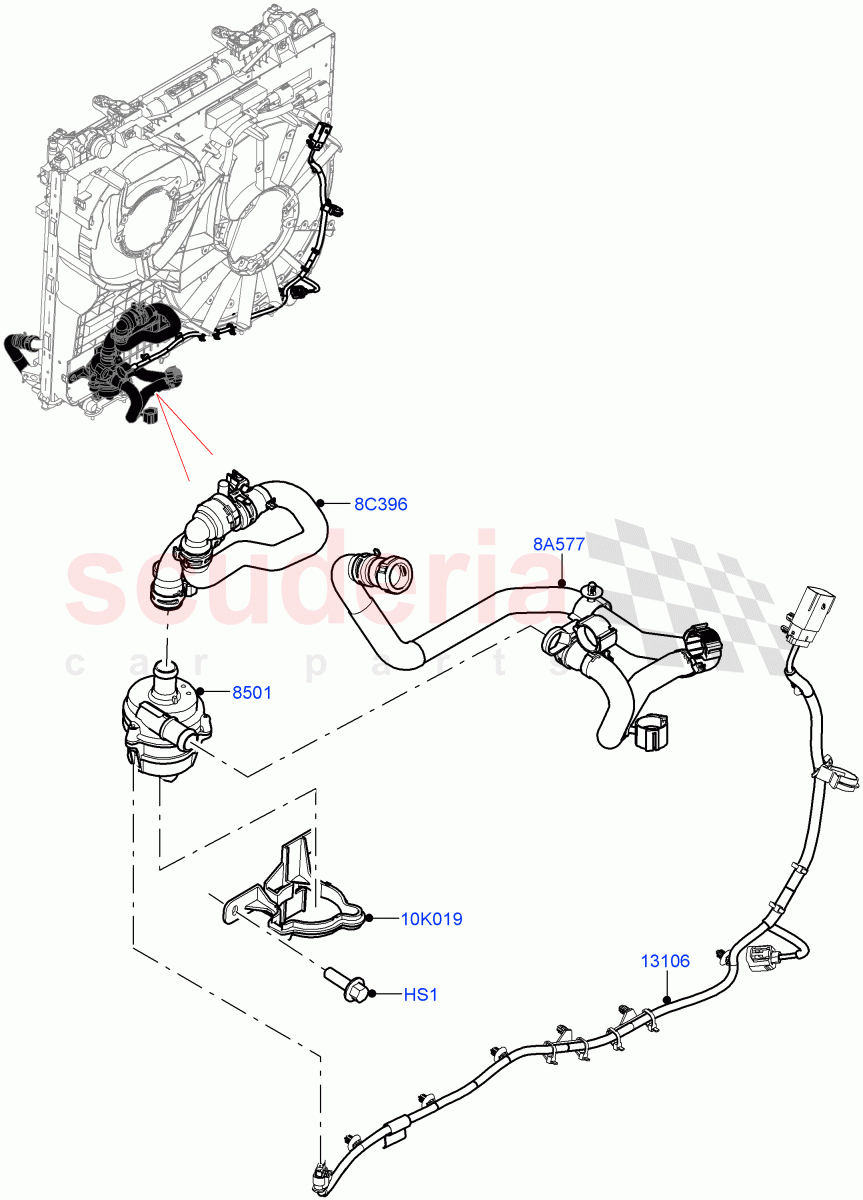 8C396
8A577
scuderia
car parts
8501
10K019
HS1
13106