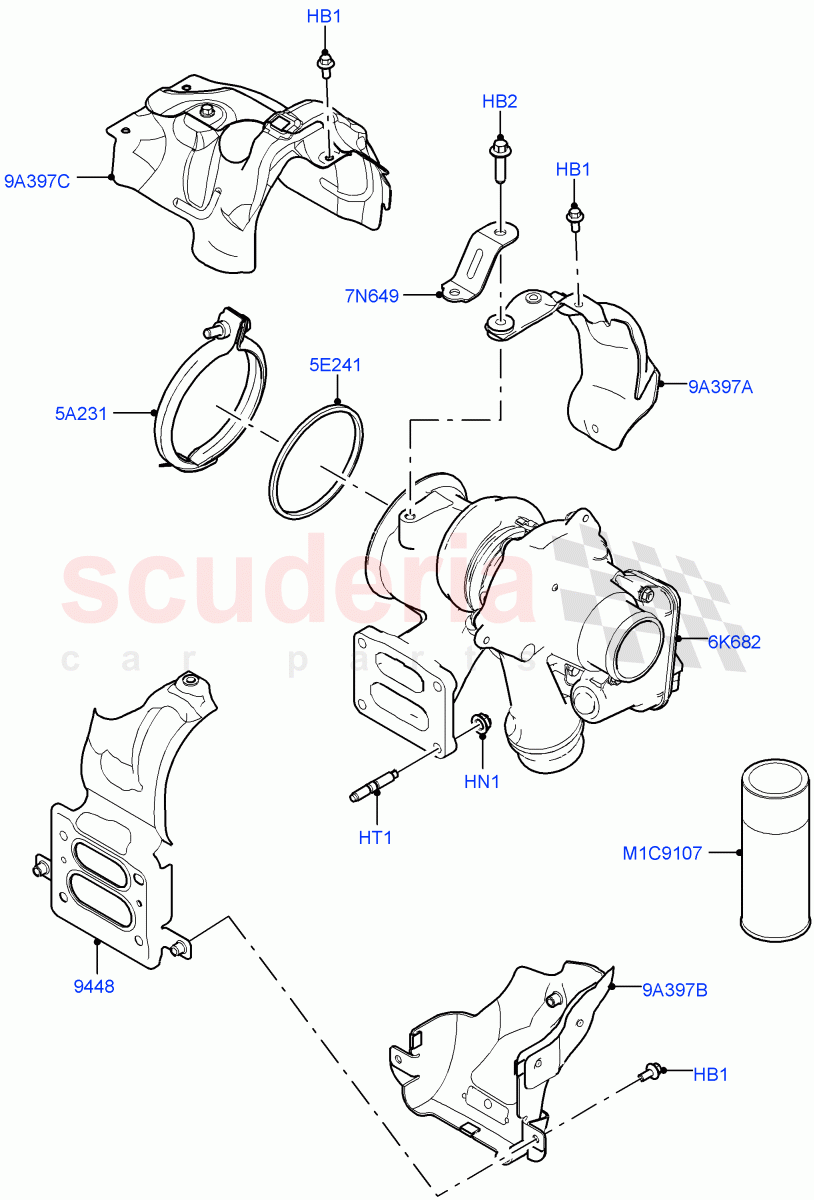 HB1

HB2

HB1

9A397C

7N649

5E241

5A231

9A397A

scuderia
car parts

6K682

HN1

HT1

M1C9107

9448

9A397B

HB1