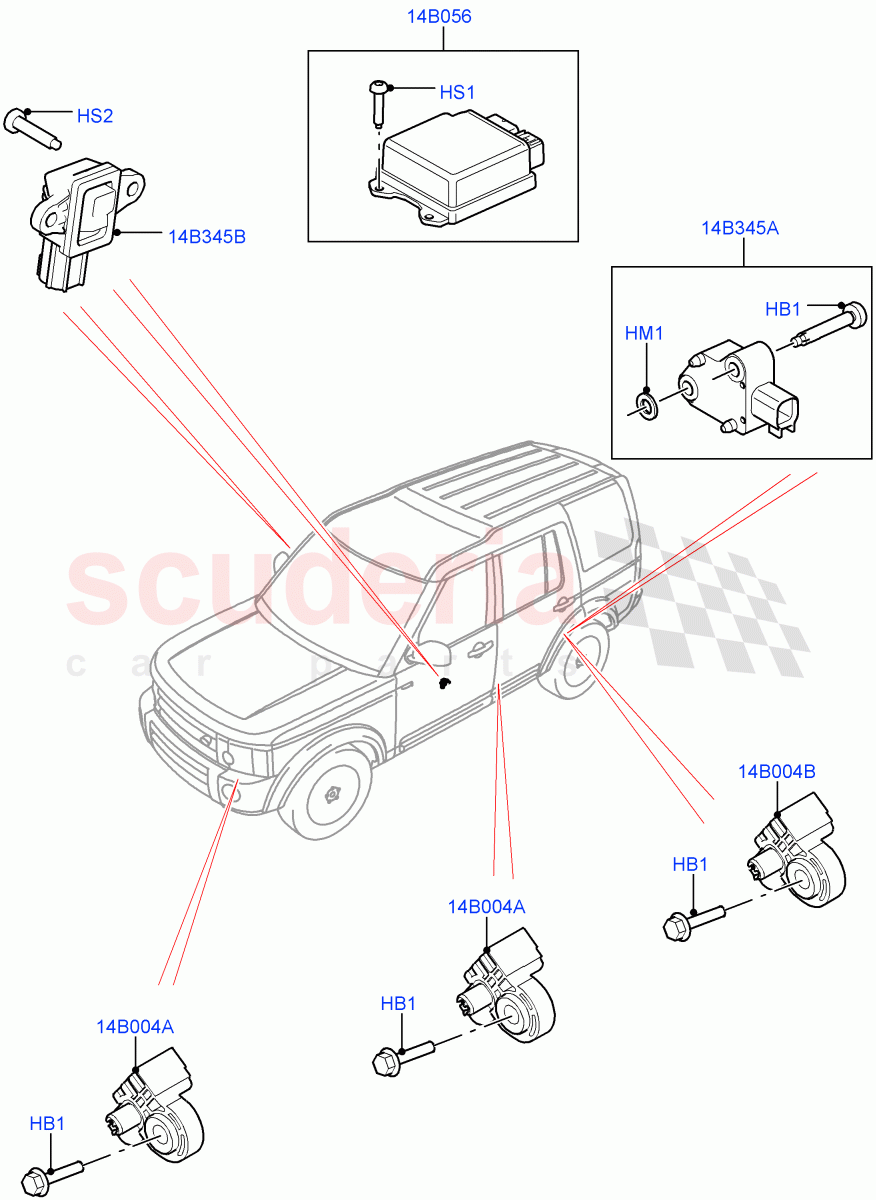 14B056
HS1
HS2
14B345B
14B345A
HB1
HM1
scuderia
car parts
14B004B
HB1
14B004A
HB1
14B004A
HB1